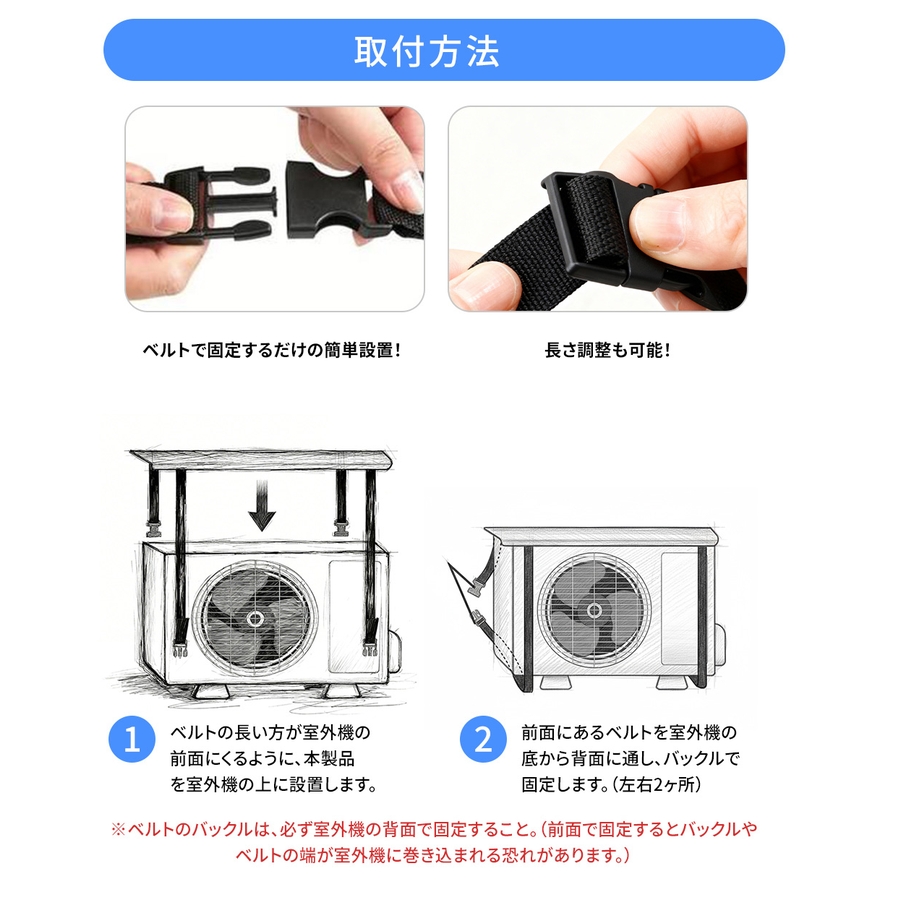 取付方法

ベルトで固定するだけの簡単設置！

長さ調整も可能！

1 ベルトの長い方が室外機の前面にくるように、本製品を室外機の上に設置します。

2 前面にあるベルトを室外機の底から背面に通し、バックルで固定します。（左右2ヶ所）

※ベルトのバックルは、必ず室外機の背面で固定すること。（前面で固定するとバックルやベルトの端が室外機に巻き込まれる恐れがあります。）