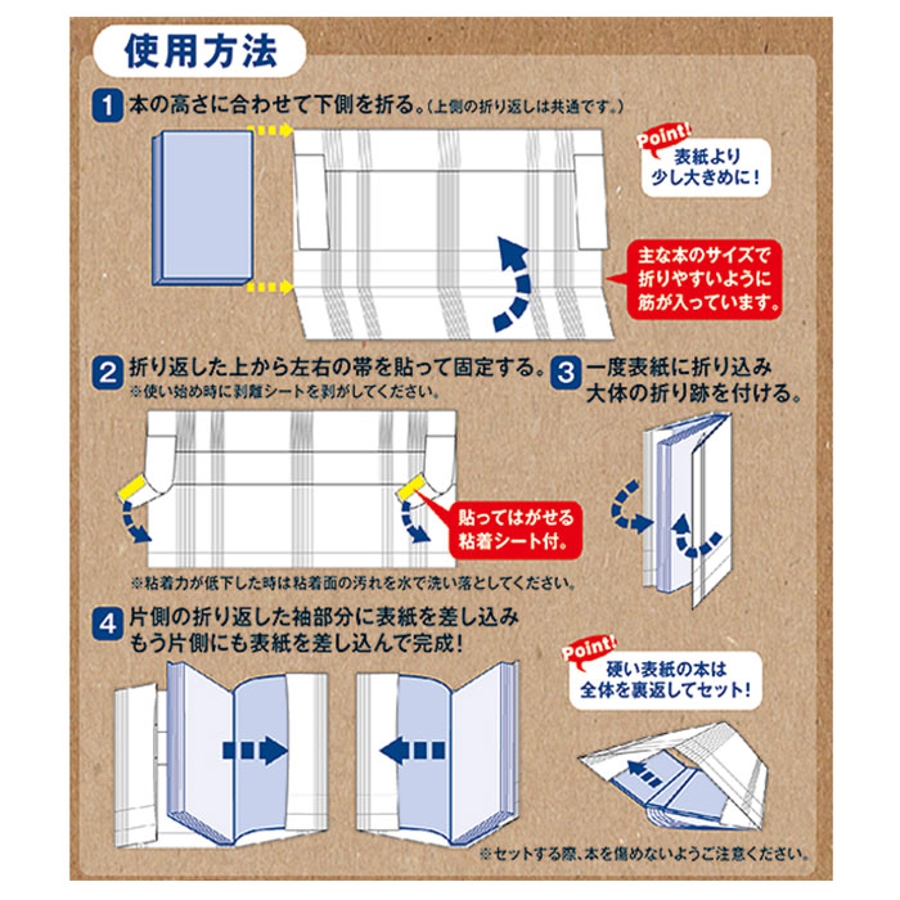 使用方法

1 本の高さに合わせて下側を折る。(上側の折り返しは共通です。)

Point! 表紙より少し大きめに!

主な本のサイズで折りやすいように筋が入っています。

2 折り返した上から左右の帯を貼って固定する。
※使い始め時に剥離シートを剥がしてください。

貼ってはがせる粘着シート付。

※粘着力が低下した時は粘着面の汚れを水で洗い落としてください。

3 一度表紙に折り込み大体の折り跡を付ける。

4 片側の折り返した袖部分に表紙を差し込みもう片側にも表紙を差し込んで完成!

Point! 硬い表紙の本は全体を裏返してセット!

※セットする際、本を傷めないようご注意ください。