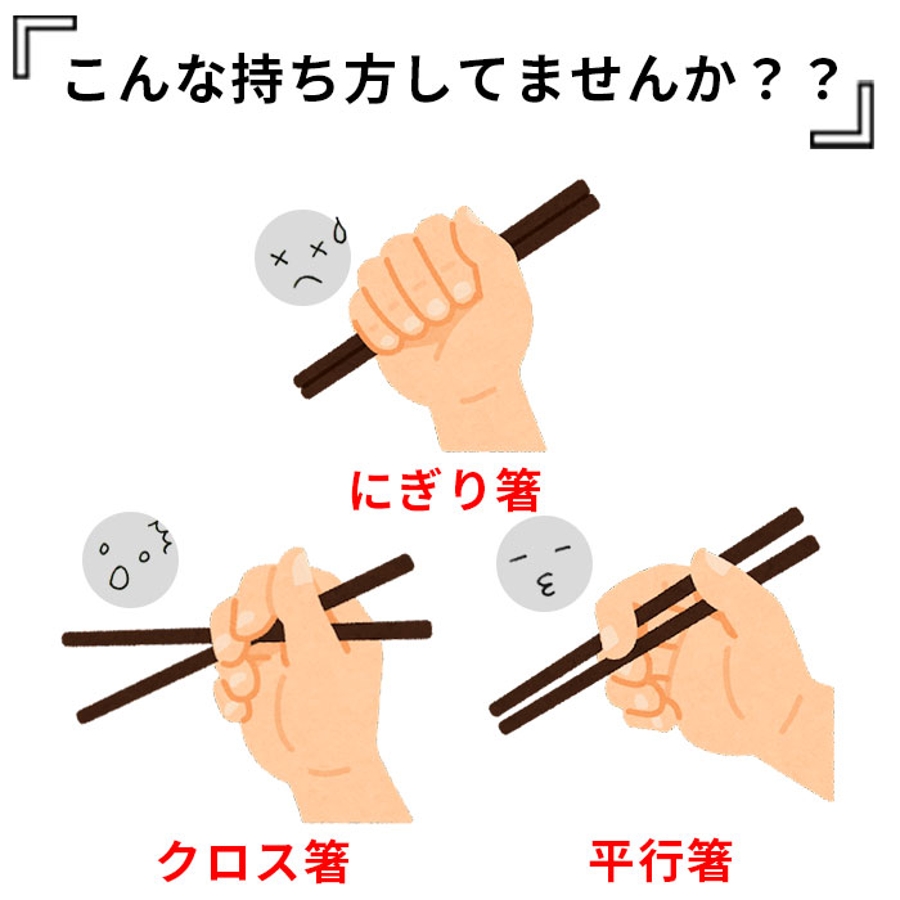 『こんな持ち方してませんか？？』

にぎり箸

クロス箸

平行箸