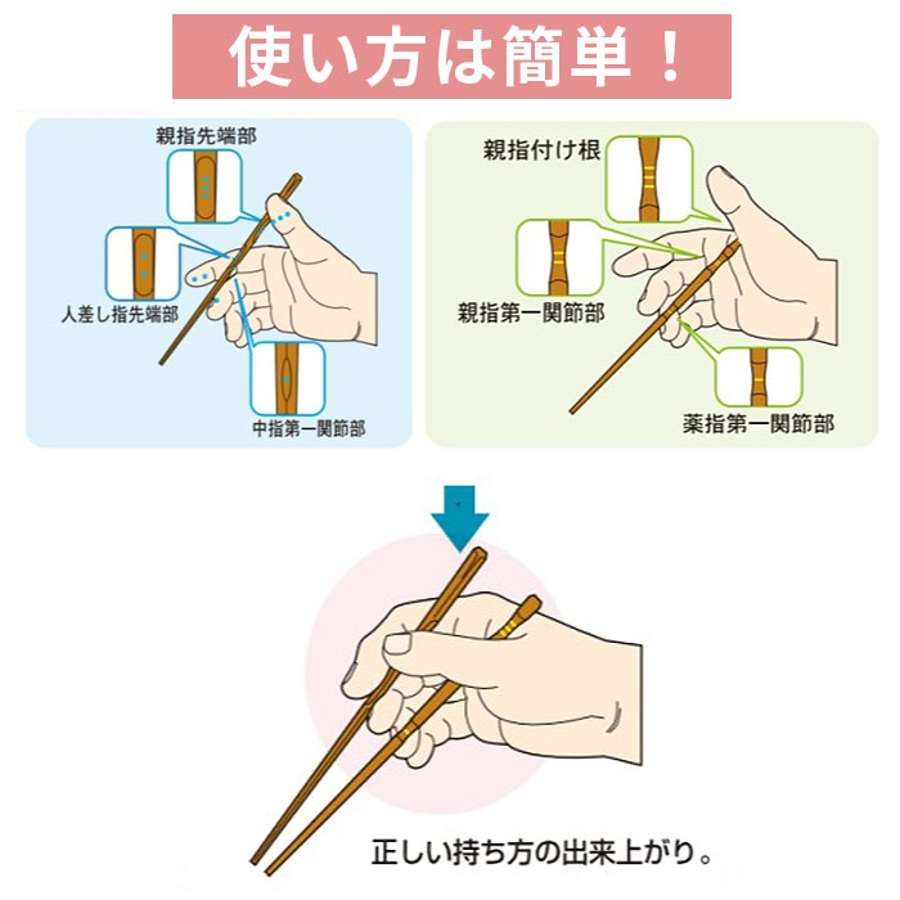 使い方は簡単！

親指先端部

人差し指先端部

中指第一関節部

親指付け根

親指第一関節部

薬指第一関節部

正しい持ち方の出来上がり。