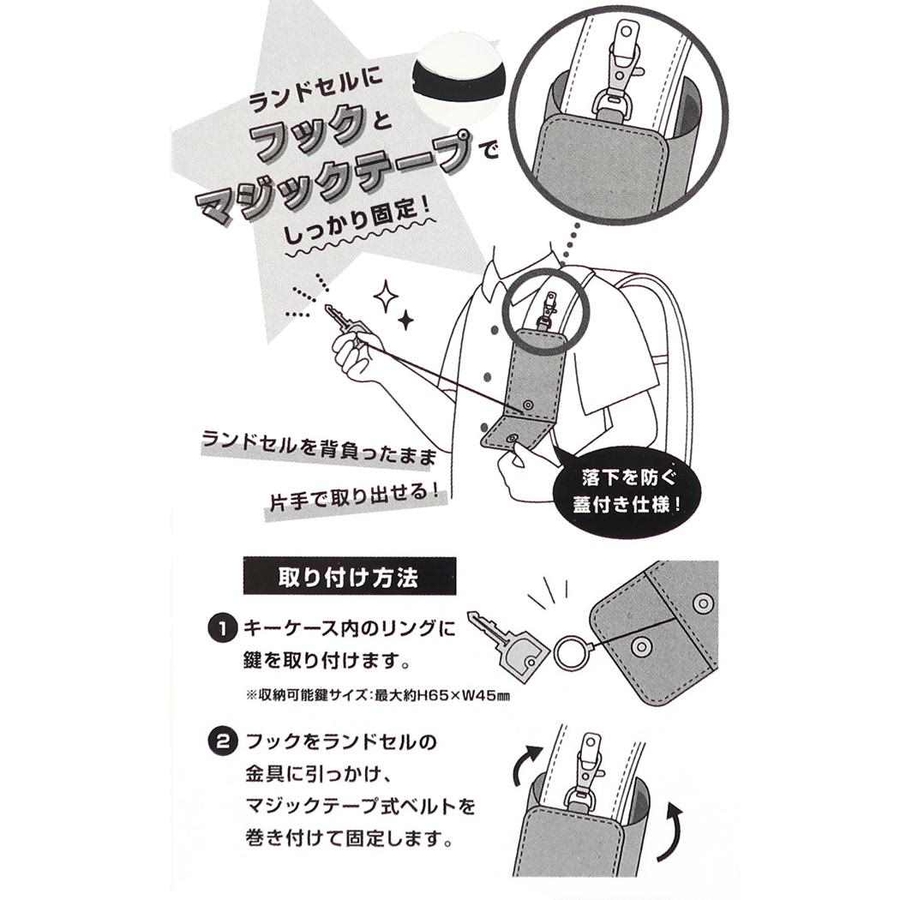 ランドセルに
フックと
マジックテープで
しっかり固定！

ランドセルを背負ったまま
片手で取り出せる！

落下を防ぐ
蓋付き仕様！

取り付け方法

1 キーケース内のリングに鍵を取り付けます。

※収納可能鍵サイズ：最大約H65×W45㎜

2 フックをランドセルの金具に引っかけ、マジックテープ式ベルトを巻き付けて固定します。