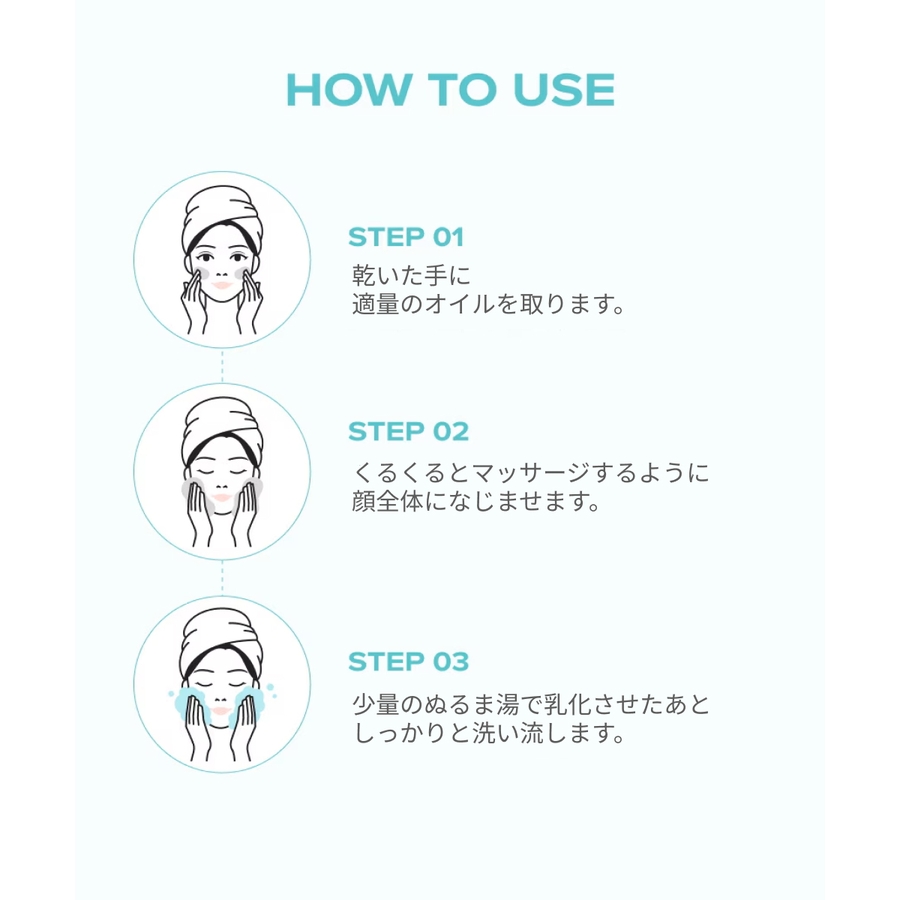 HOW TO USE

STEP 01
乾いた手に
適量のオイルを取ります。

STEP 02
くるくるとマッサージするように
顔全体になじませます。

STEP 03
少量のぬるま湯で乳化させたあと
しっかりと洗い流します。