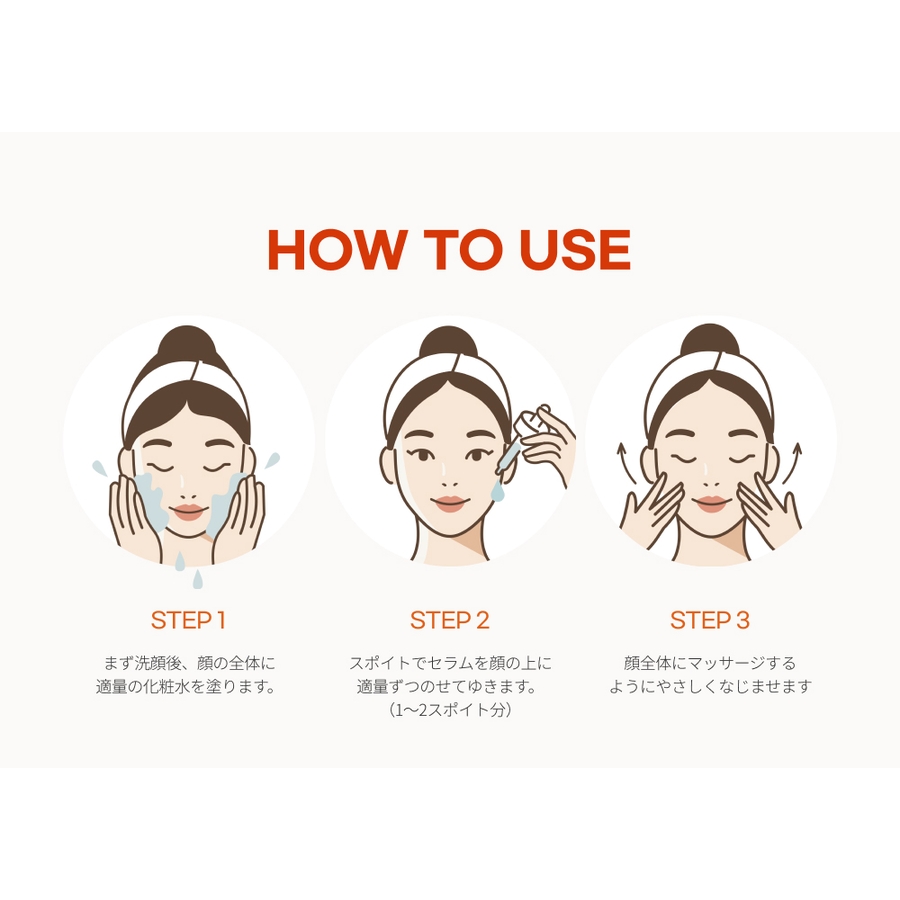 HOW TO USE

STEP 1

まず洗顔後、顔の全体に適量の化粧水を塗ります。

STEP 2

スポイトでセラムを顔の上に適量ずつのせてゆきます。（1~2スポイト分）

STEP 3

顔全体にマッサージするようにやさしくなじませます