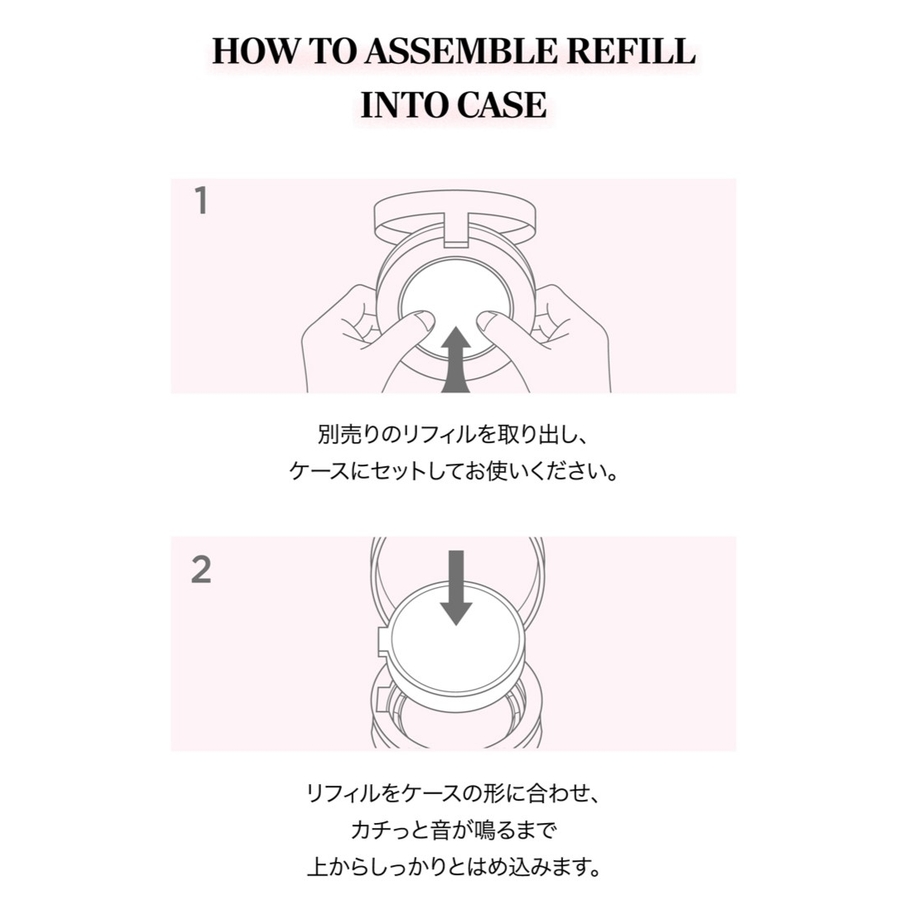 HOW TO ASSEMBLE REFILL INTO CASE

1

別売りのリフィルを取り出し、
ケースにセットしてお使いください。

2

リフィルをケースの形に合わせ、
カチっと音が鳴るまで
上からしっかりとはめ込みます。