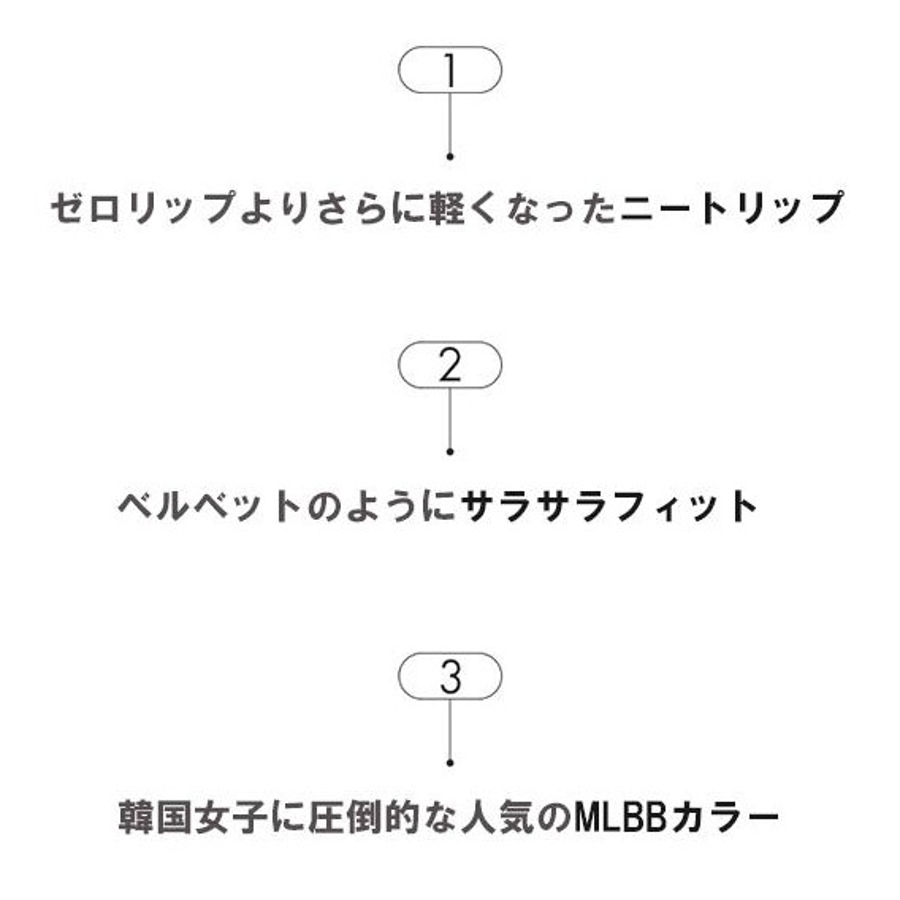 1

ゼロリップよりさらに軽くなったニートリップ

2

ベルベットのようにサラサラフィット

3

韓国女子に圧倒的な人気のMLBBカラー