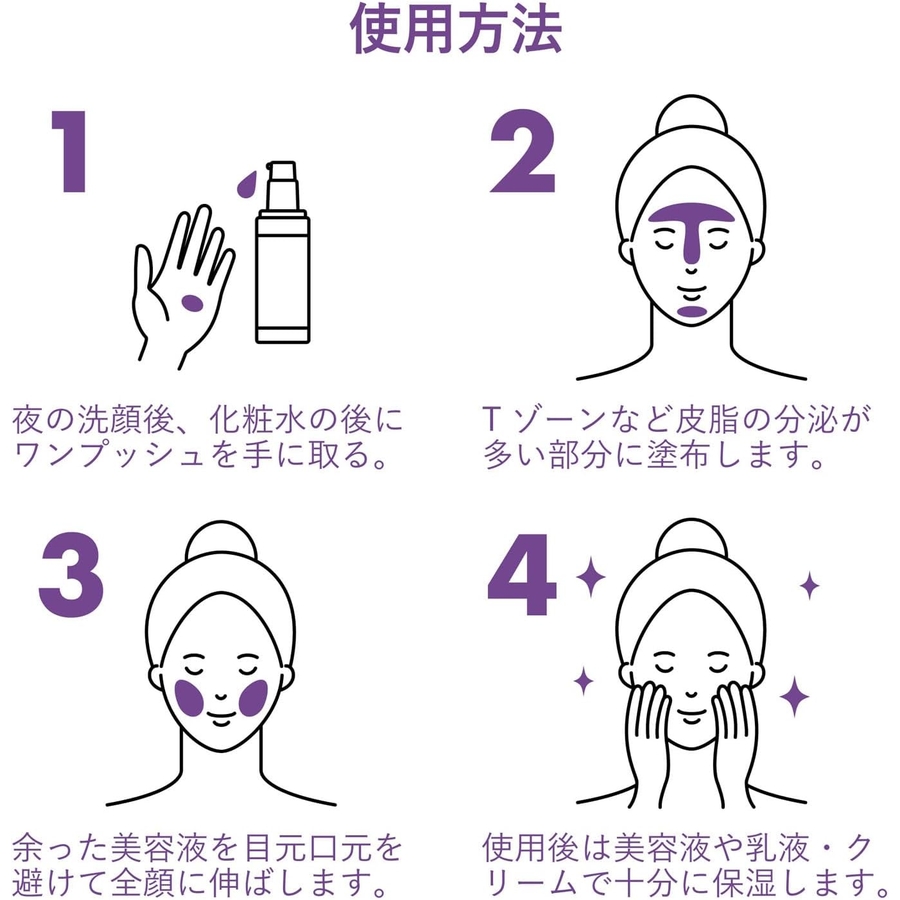 使用方法

1

夜の洗顔後、化粧水の後にワンプッシュを手に取る。

2

Tゾーンなど皮脂の分泌が多い部分に塗布します。

3

余った美容液を目元口元を避けて全顔に伸ばします。

4

使用後は美容液や乳液・クリームで十分に保湿します。