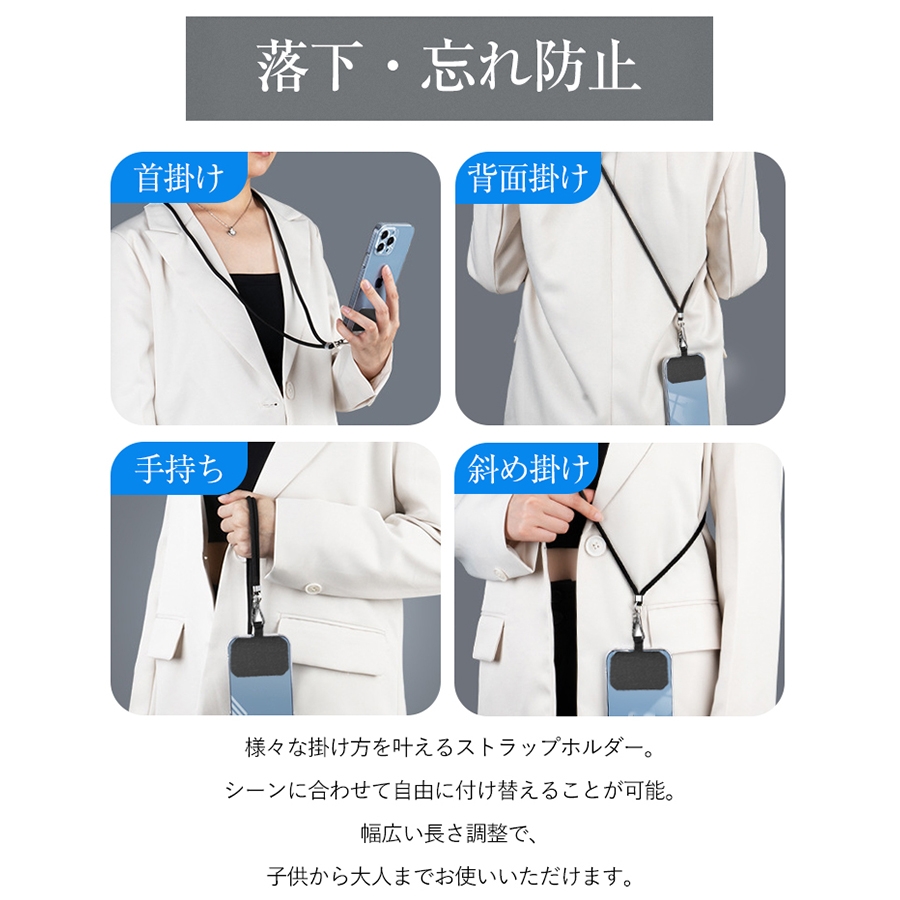 落下・忘れ防止

首掛け

背面掛け

手持ち

斜め掛け

様々な掛け方を叶えるストラップホルダー。
シーンに合わせて自由に付け替えることが可能。
幅広い長さ調整で、
子供から大人までお使いいただけます。