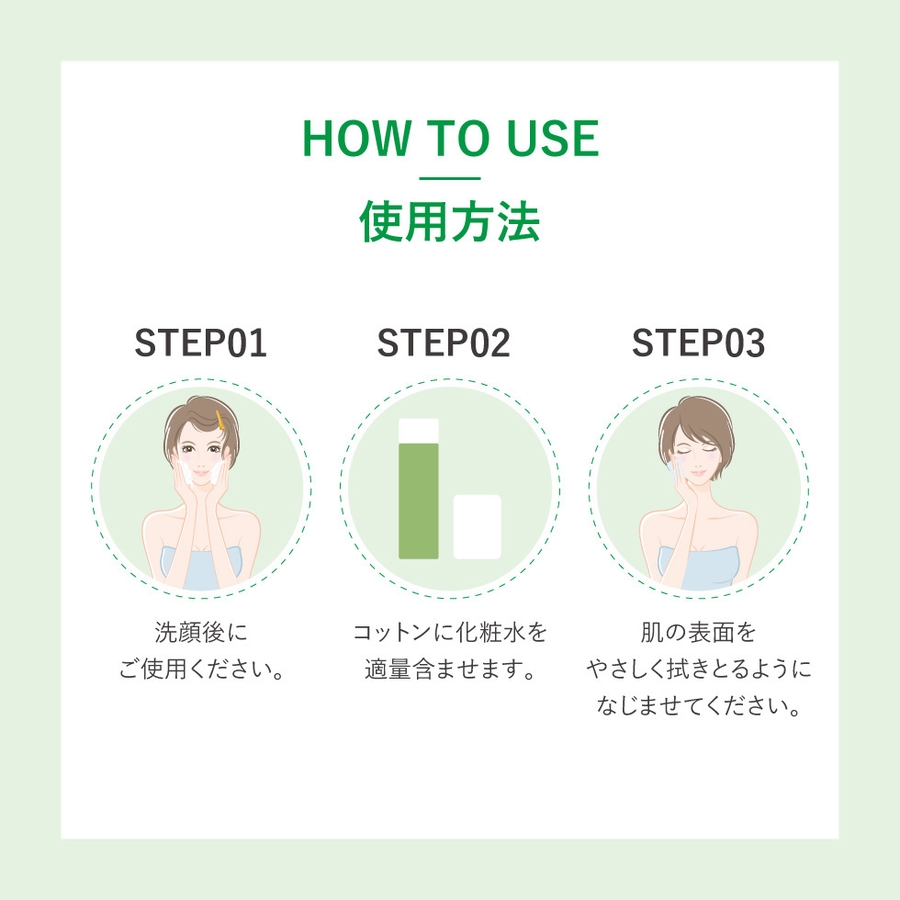 HOW TO USE

使用方法

STEP01

洗顔後に
ご使用ください。

STEP02

コットンに化粧水を
適量含ませます。

STEP03

肌の表面を
やさしく拭きとるように
なじませてください。