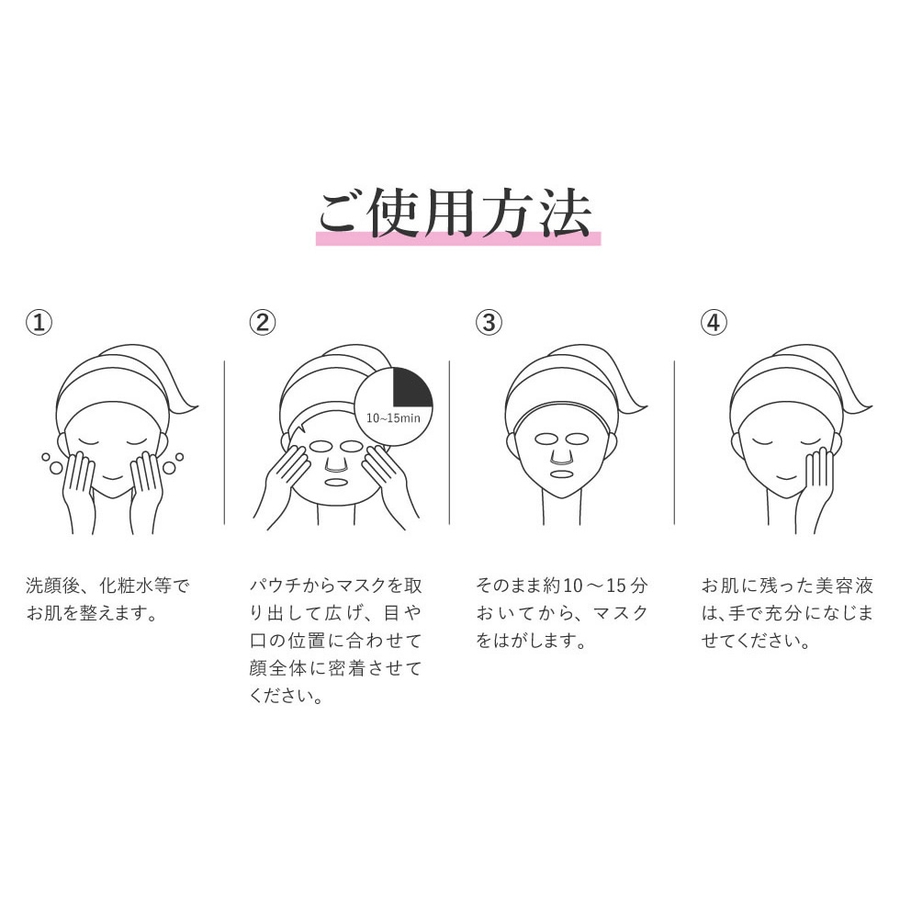 ご使用方法

①

洗顔後、化粧水等でお肌を整えます。

②

10~15min

パウチからマスクを取り出して広げ、目や口の位置に合わせて顔全体に密着させてください。

③

そのまま約10～15分おいてから、マスクをはがします。

④

お肌に残った美容液は、手で充分になじませてください。