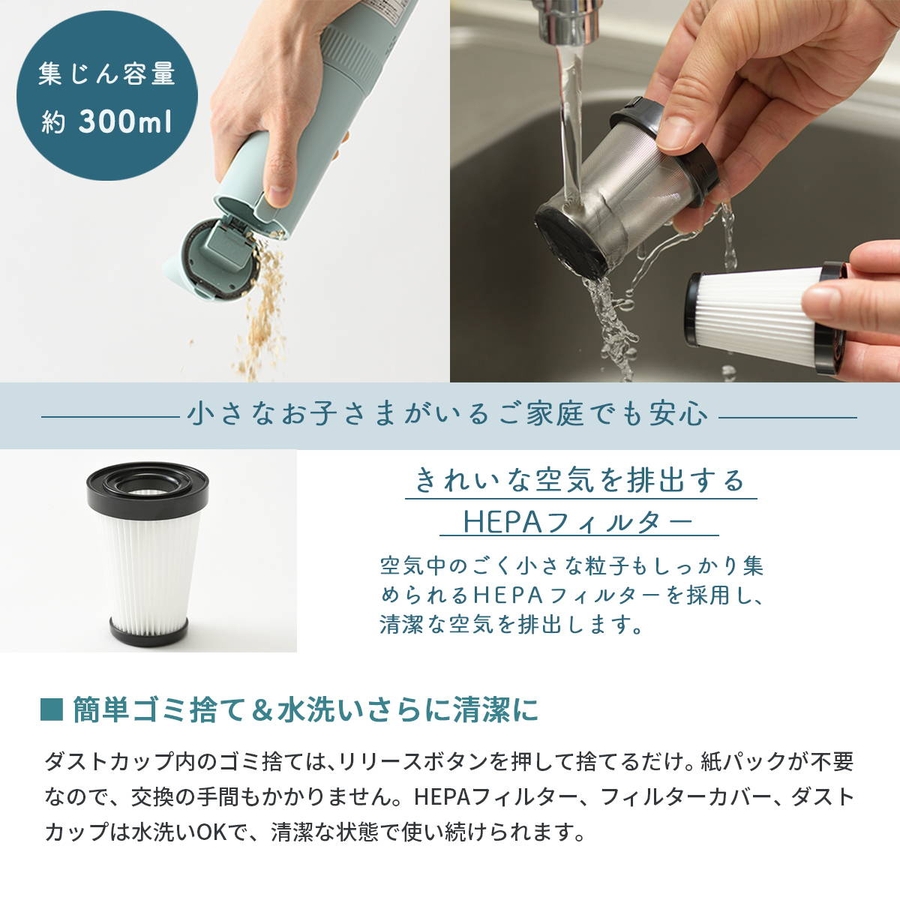 集じん容量
約 300ml

小さなお子さまがいるご家庭でも安心

きれいな空気を排出する
HEPAフィルター

空気中のごく小さな粒子もしっかり集められるHEPAフィルターを採用し、清潔な空気を排出します。

■ 簡単ゴミ捨て＆水洗いさらに清潔に

ダストカップ内のゴミ捨ては、リリースボタンを押して捨てるだけ。紙パックが不要なので、交換の手間もかかりません。HEPAフィルター、フィルターカバー、ダストカップは水洗いOKで、清潔な状態で使い続けられます。