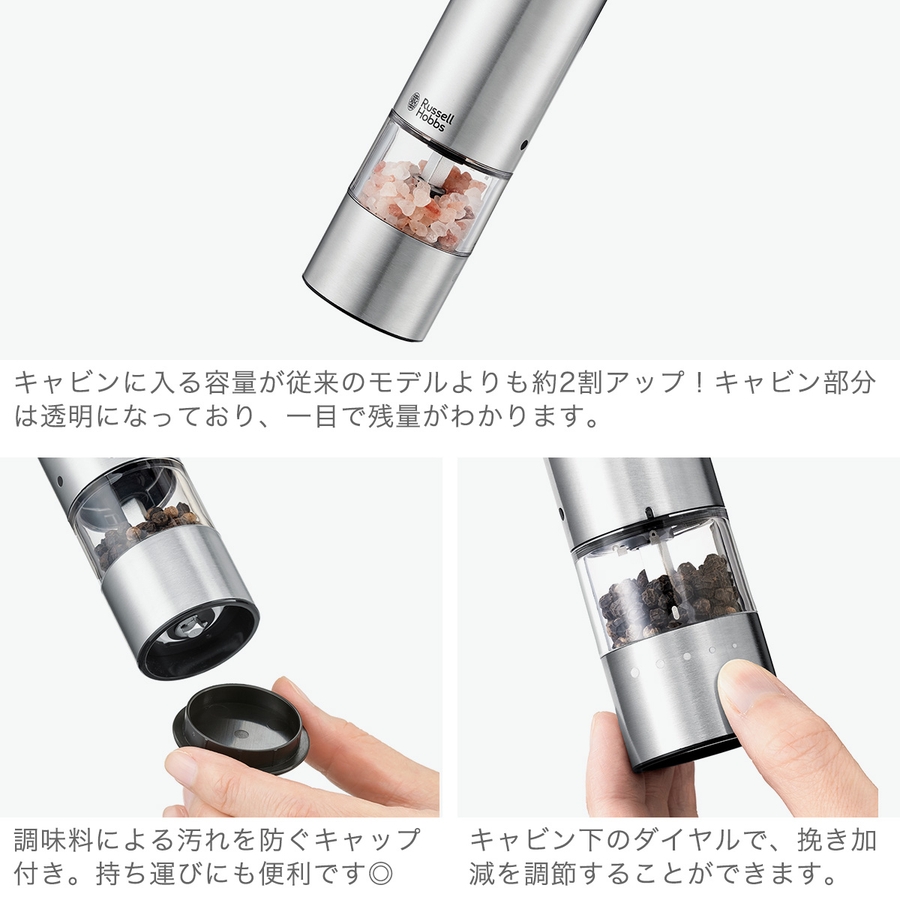 Russell Hobbs

キャビンに入る容量が従来のモデルよりも約2割アップ！キャビン部分は透明になっており、一目で残量がわかります。

調味料による汚れを防ぐキャップ付き。持ち運びにも便利です◎

キャビン下のダイヤルで、挽き加減を調節することができます。