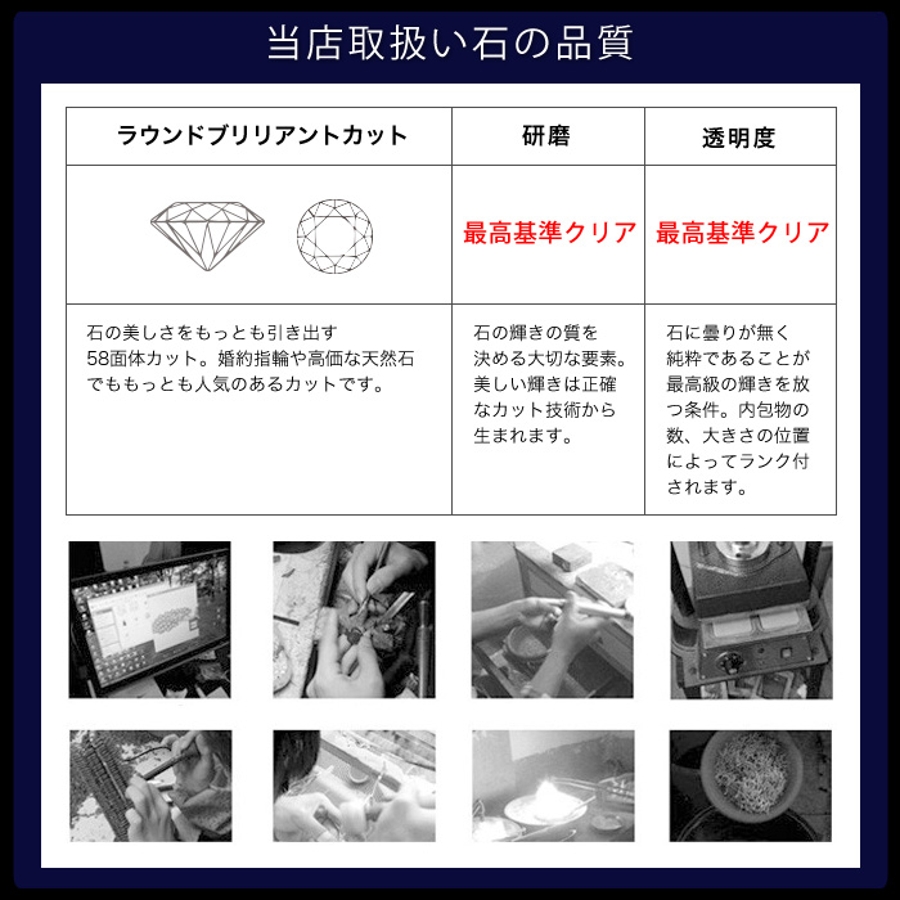 当店取扱い石の品質

| ラウンドブリリアントカット | 研磨 | 透明度 |
|---|---|---|
| | 最高基準クリア | 最高基準クリア |
| 石の美しさをもっとも引き出す58面体カット。婚約指輪や高価な天然石でももっとも人気のあるカットです。 | 石の輝きの質を決める大切な要素。美しい輝きは正確なカット技術から生まれます。 | 石に曇りが無く純粋であることが最高級の輝きを放つ条件。内包物の数、大きさの位置によってランク付されます。 |