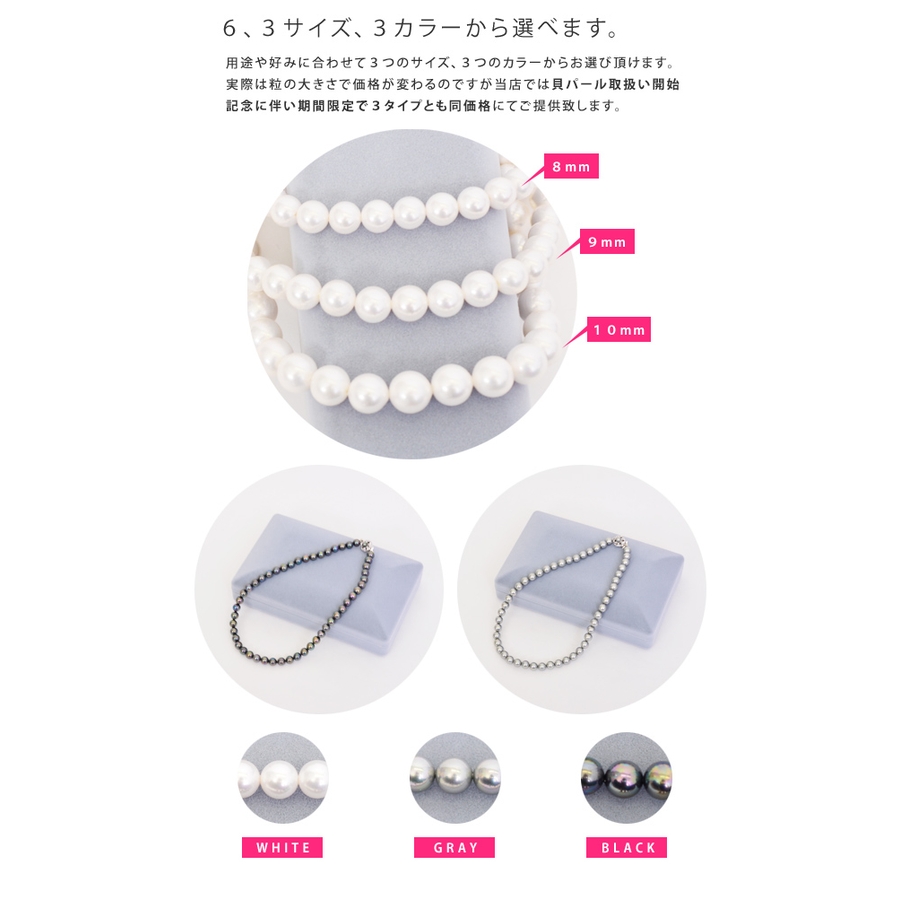 6、3サイズ、3カラーから選べます。

用途や好みに合わせて3つのサイズ、3つのカラーからお選び頂けます。実際は粒の大きさで価格が変わるのですが当店では貝パール取扱い開始記念に伴い期間限定で3タイプとも同価格にてご提供致します。

8mm

9mm

10mm

WHITE

GRAY

BLACK