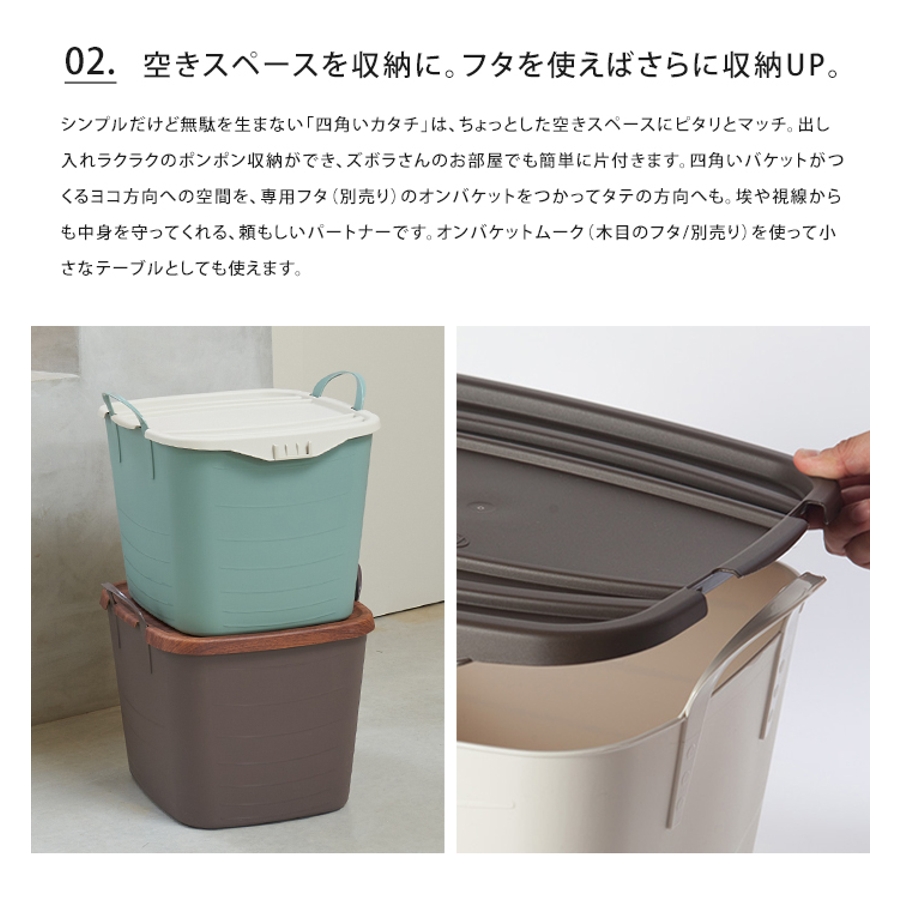 02. 空きスペースを収納に。フタを使えばさらに収納UP。

シンプルだけど無駄を生まない「四角いカタチ」は、ちょっとした空きスペースにピタリとマッチ。出し入れラクラクのポンポン収納ができ、ズボラさんのお部屋でも簡単に片付きます。四角いバケットがつくるヨコ方向への空間を、専用フタ（別売り）のオンバケットをつかってタテの方向へも。埃や視線からも中身を守ってくれる、頼もしいパートナーです。オンバケットムーク（木目のフタ/別売り）を使って小さなテーブルとしても使えます。