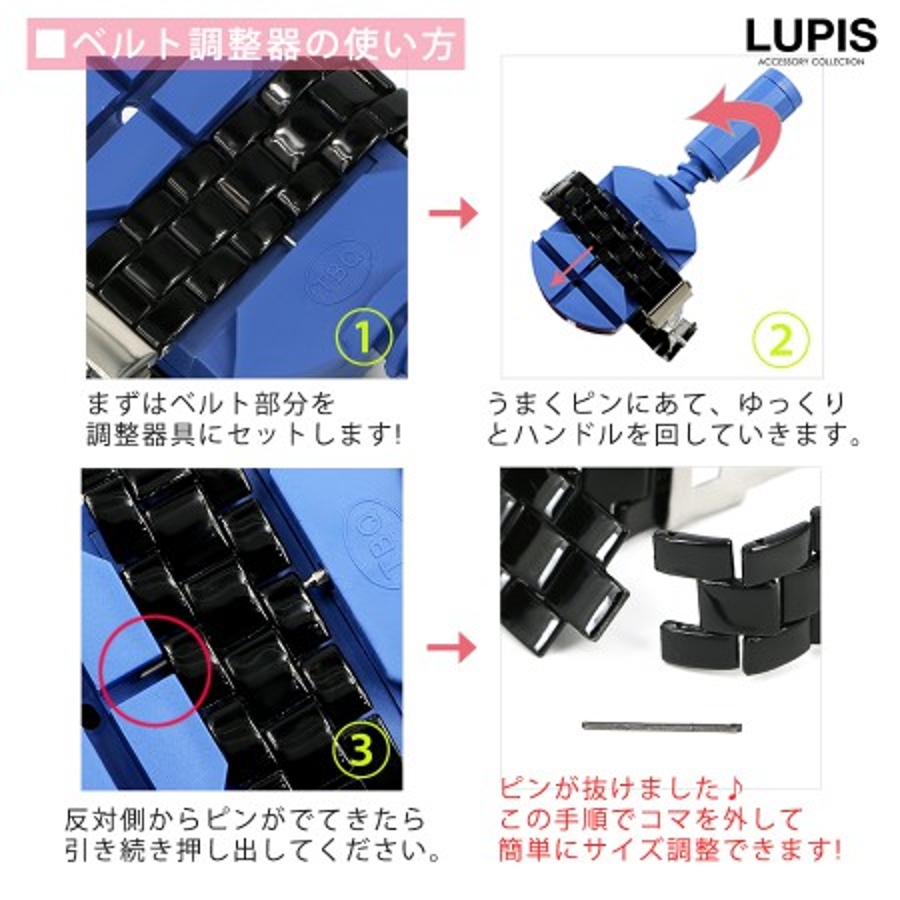 ■ベルト調整器の使い方

LUPIS
ACCESSORY COLLECTION

TBQ

①

まずはベルト部分を
調整器具にセットします!

②

うまくピンにあて、ゆっくりとハンドルを回していきます。

TBQ

③

反対側からピンがでてきたら
引き続き押し出してください。

ピンが抜けました♪
この手順でコマを外して
簡単にサイズ調整できます!