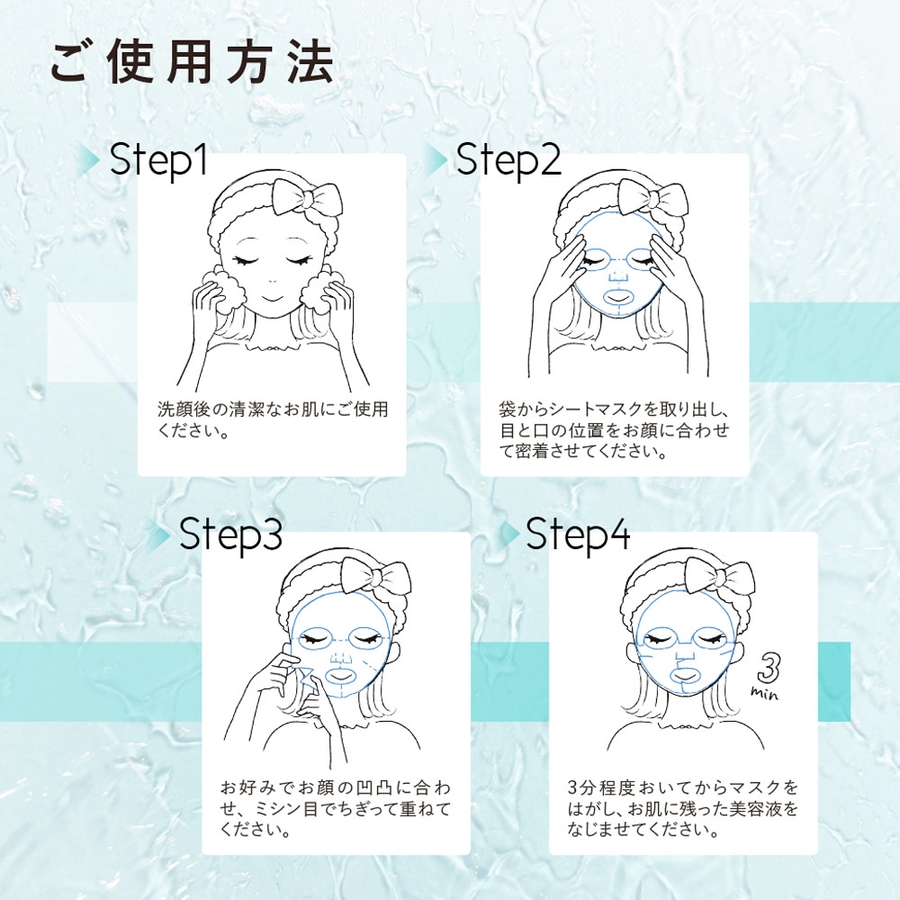 ご使用方法

Step1

洗顔後の清潔なお肌にご使用ください。

Step2

袋からシートマスクを取り出し、目と口の位置をお顔に合わせて密着させてください。

Step3

お好みでお顔の凹凸に合わせ、ミシン目でちぎって重ねてください。

Step4

3
min

3分程度おいてからマスクをはがし、お肌に残った美容液をなじませてください。