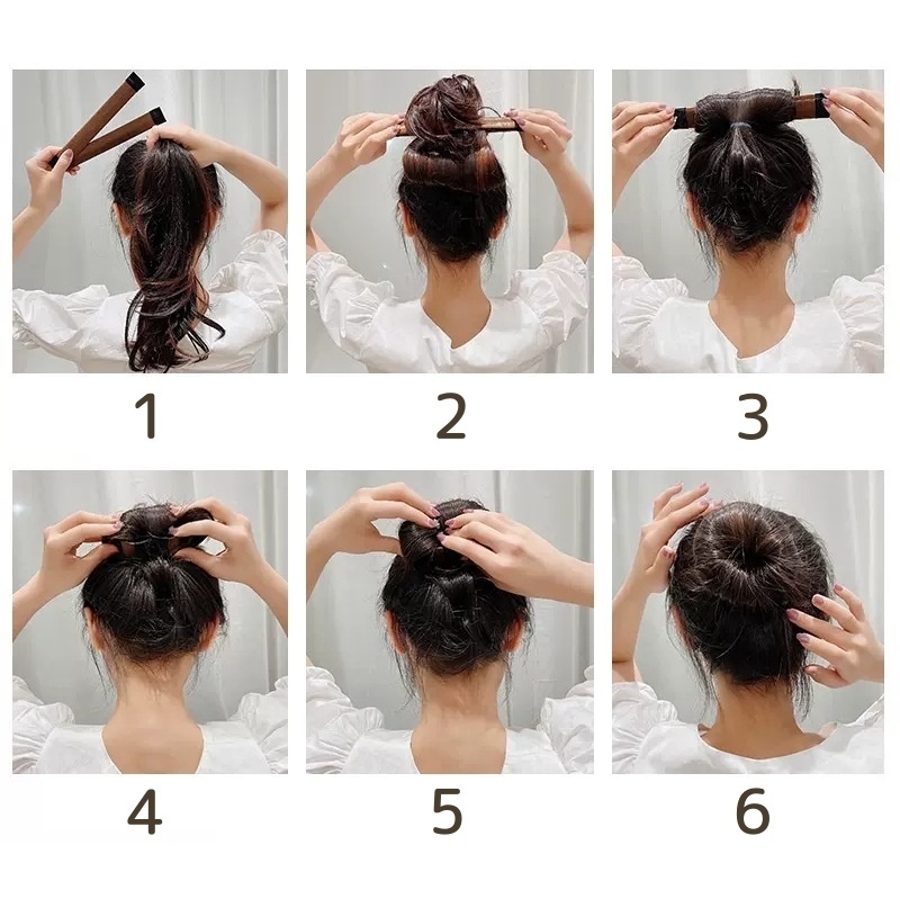 1

2

3

4

5

6