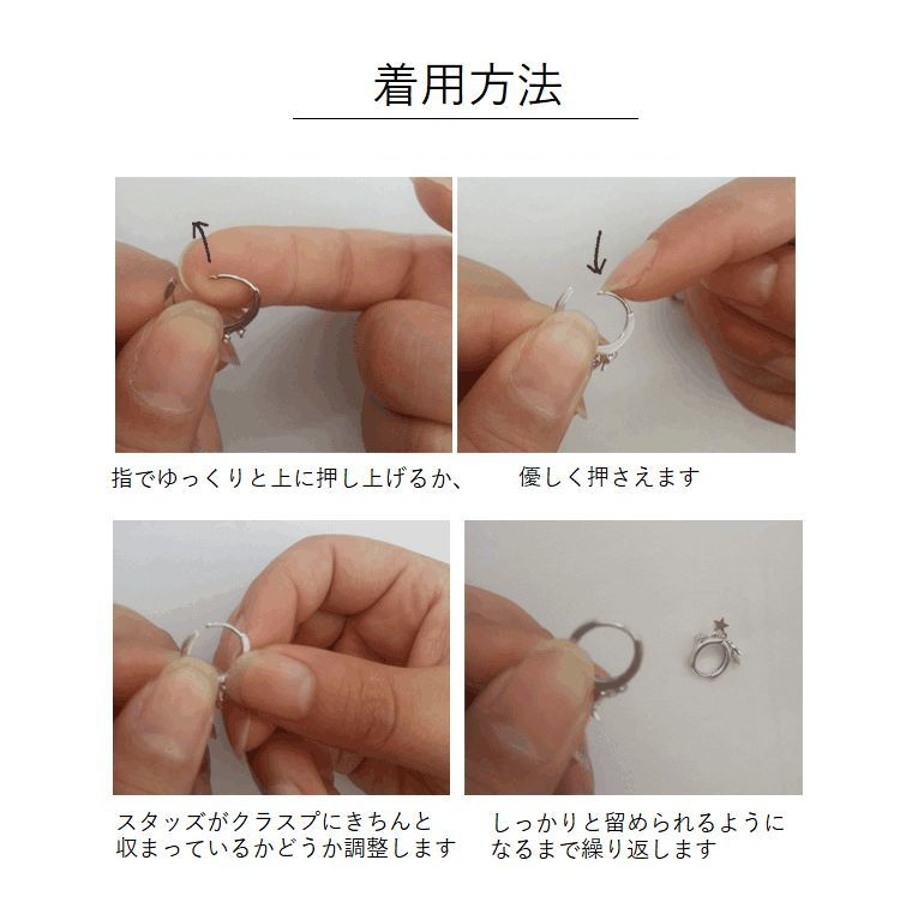 着用方法

指でゆっくりと上に押し上げるか、

優しく押さえます

スタッズがクラスプにきちんと収まっているかどうか調整します

しっかりと留められるようになるまで繰り返します