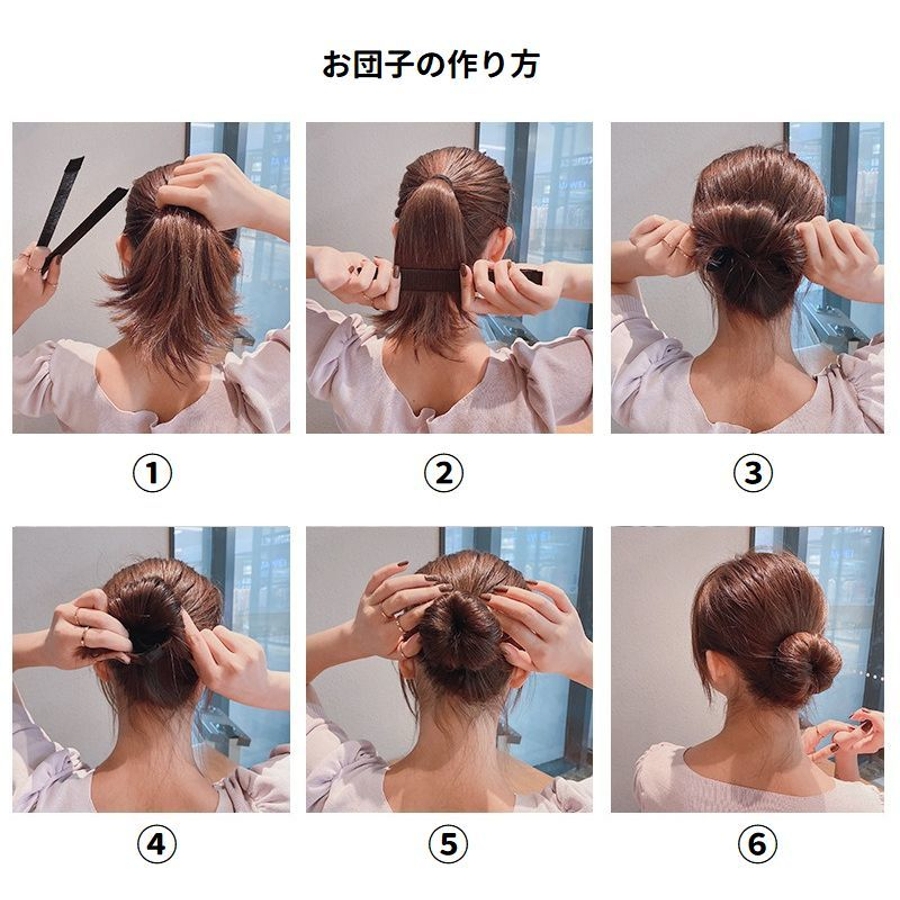 お団子の作り方

①

②

③

④

⑤

⑥