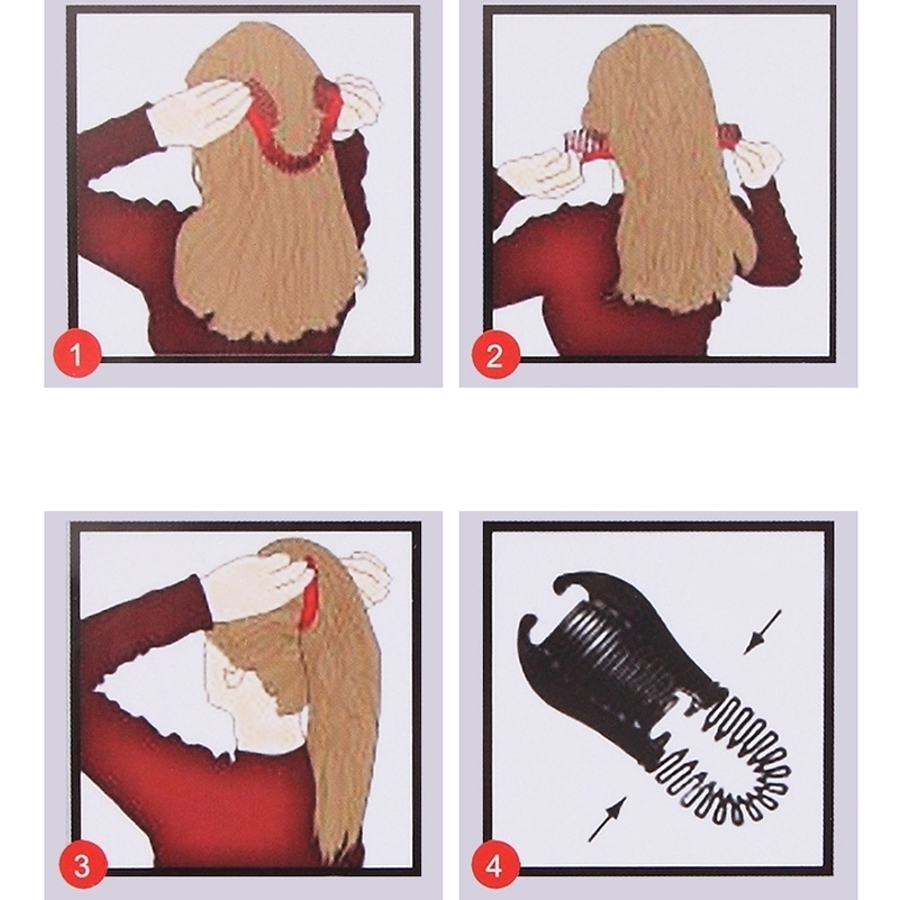 1

2

3

4