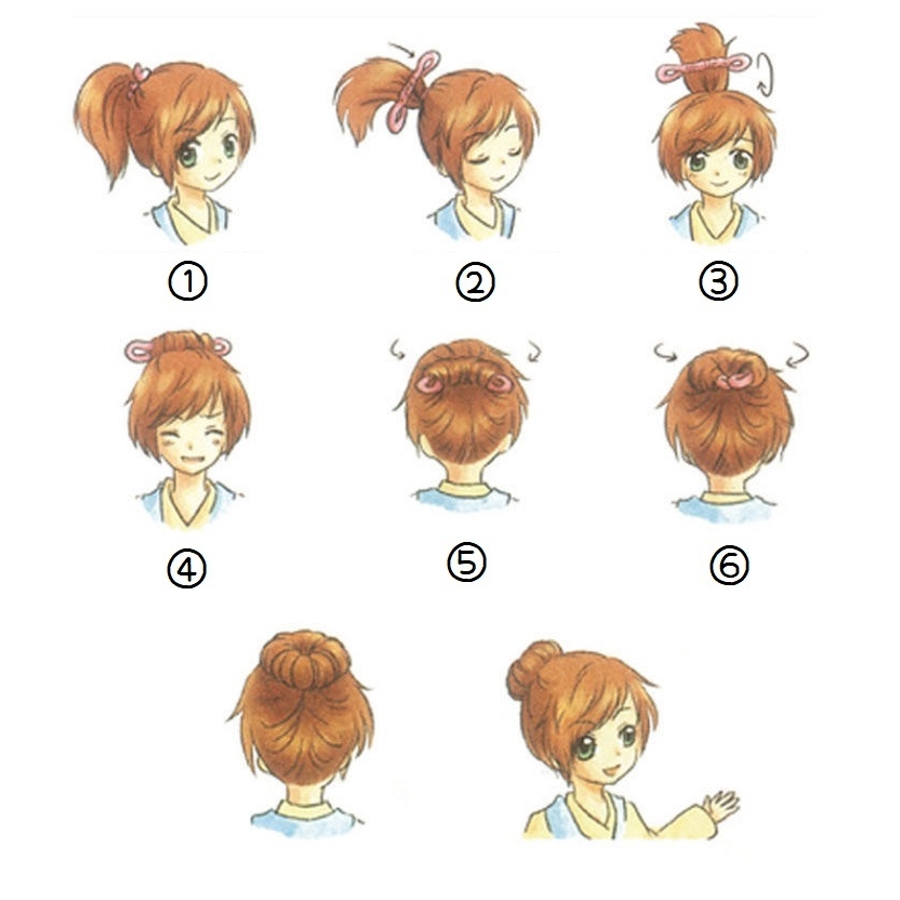 ①

②

③

④

⑤

⑥