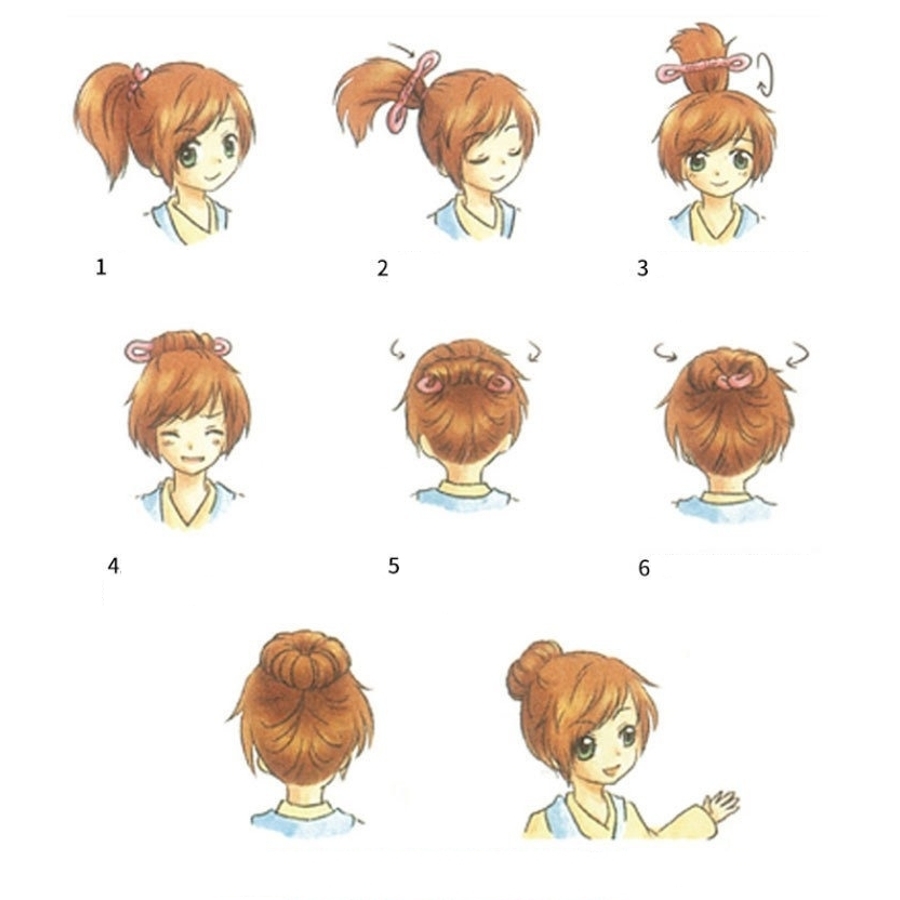 1

2

3

4

5

6