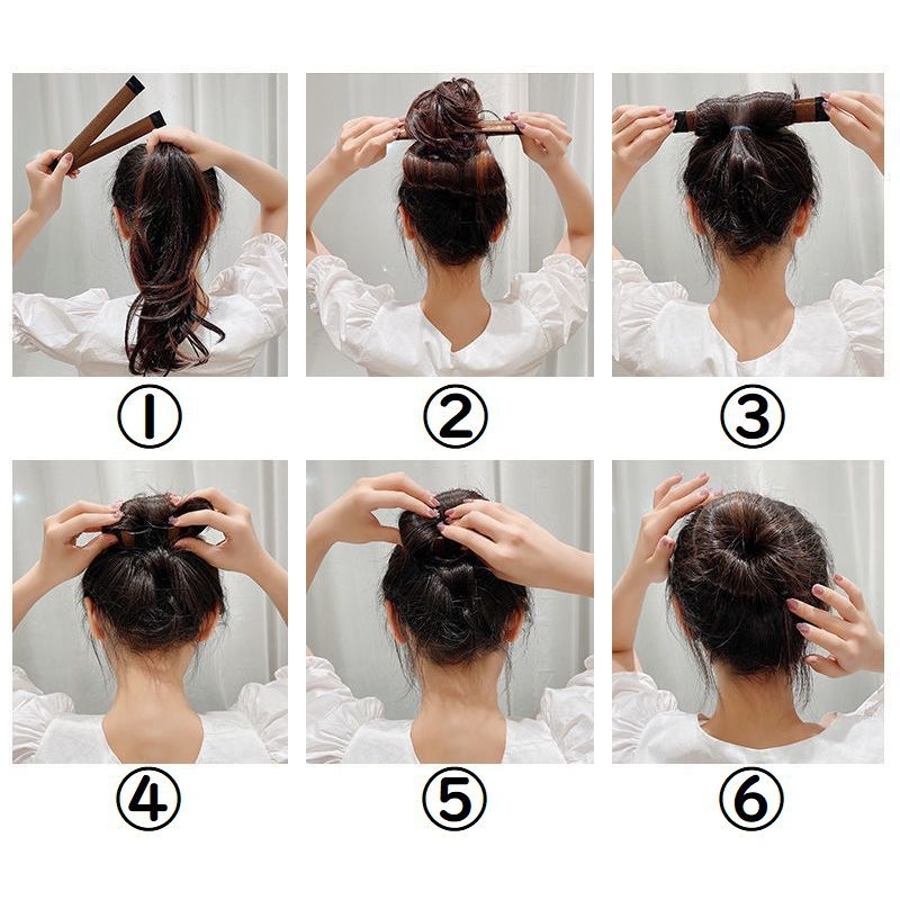 ①

②

③

④

⑤

⑥