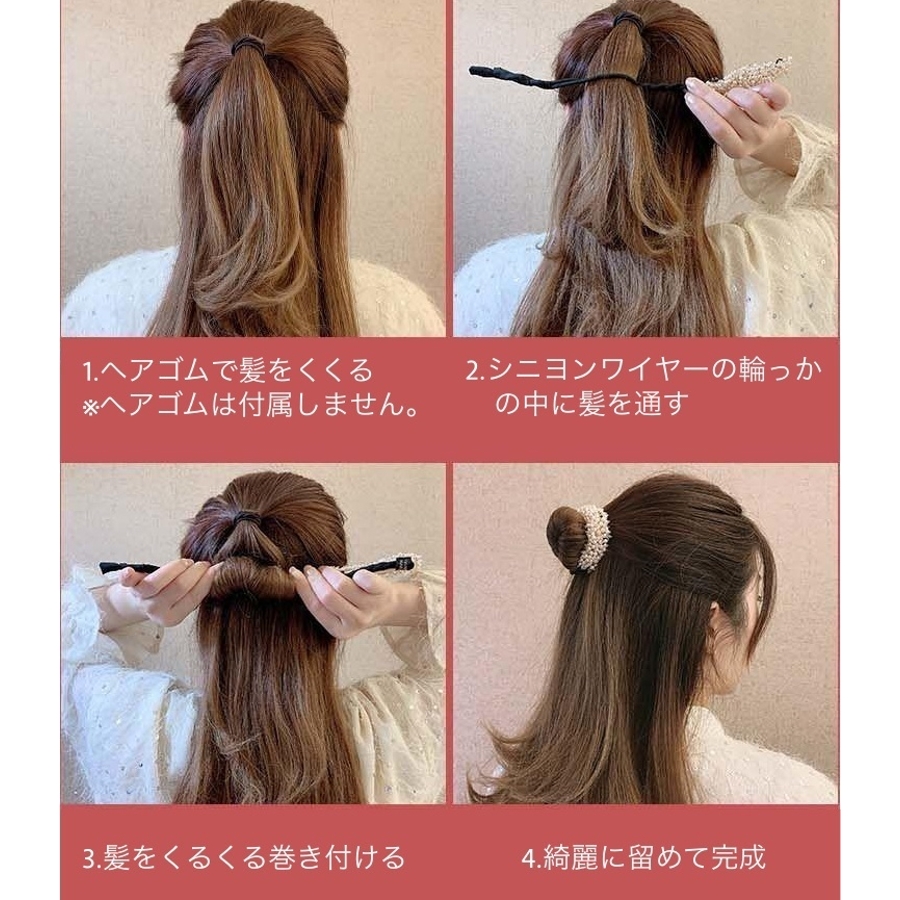 1.ヘアゴムで髪をくくる
※ヘアゴムは付属しません。

2.シニヨンワイヤーの輪っかの中に髪を通す

3.髪をくるくる巻き付ける

4.綺麗に留めて完成