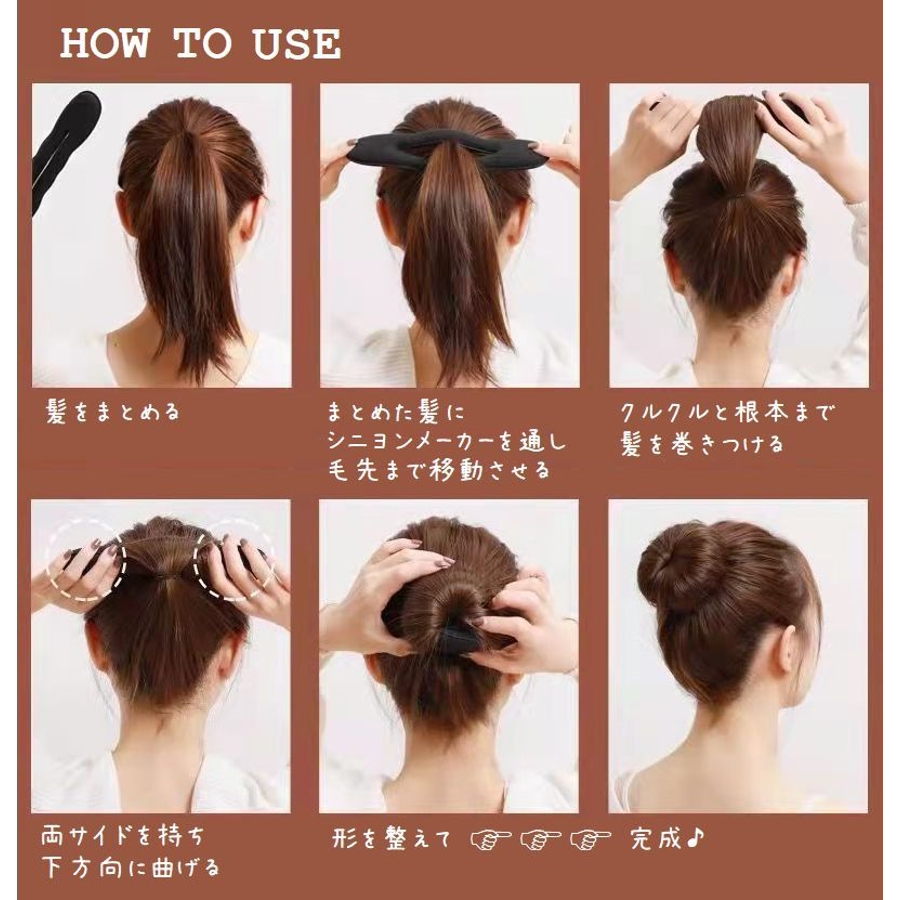 HOW TO USE

髪をまとめる

まとめた髪に
シニヨンメーカーを通し
毛先まで移動させる

クルクルと根本まで
髪を巻きつける

両サイドを持ち
下方向に曲げる

形を整えて ☞ ☞ ☞ 完成♪