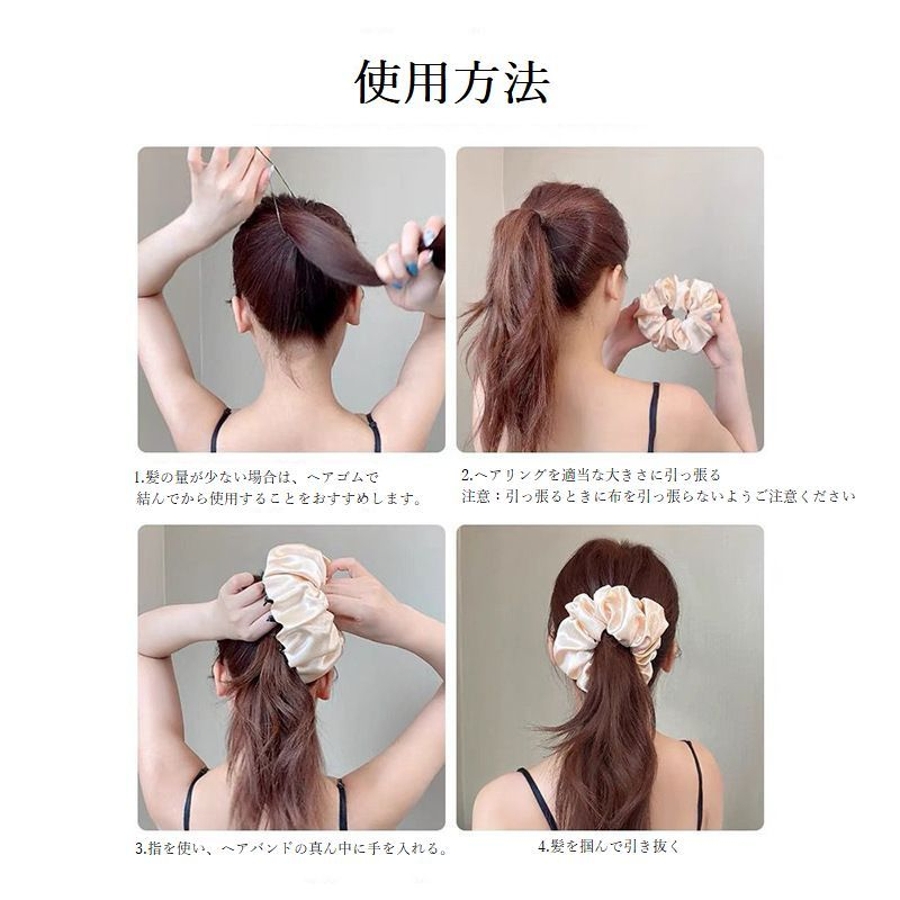 使用方法

1.髪の量が少ない場合は、ヘアゴムで結んでから使用することをおすすめします。

2.ヘアリングを適当な大きさに引っ張る
注意：引っ張るときに布を引っ張らないようご注意ください

3.指を使い、ヘアバンドの真ん中に手を入れる。

4.髪を掴んで引き抜く