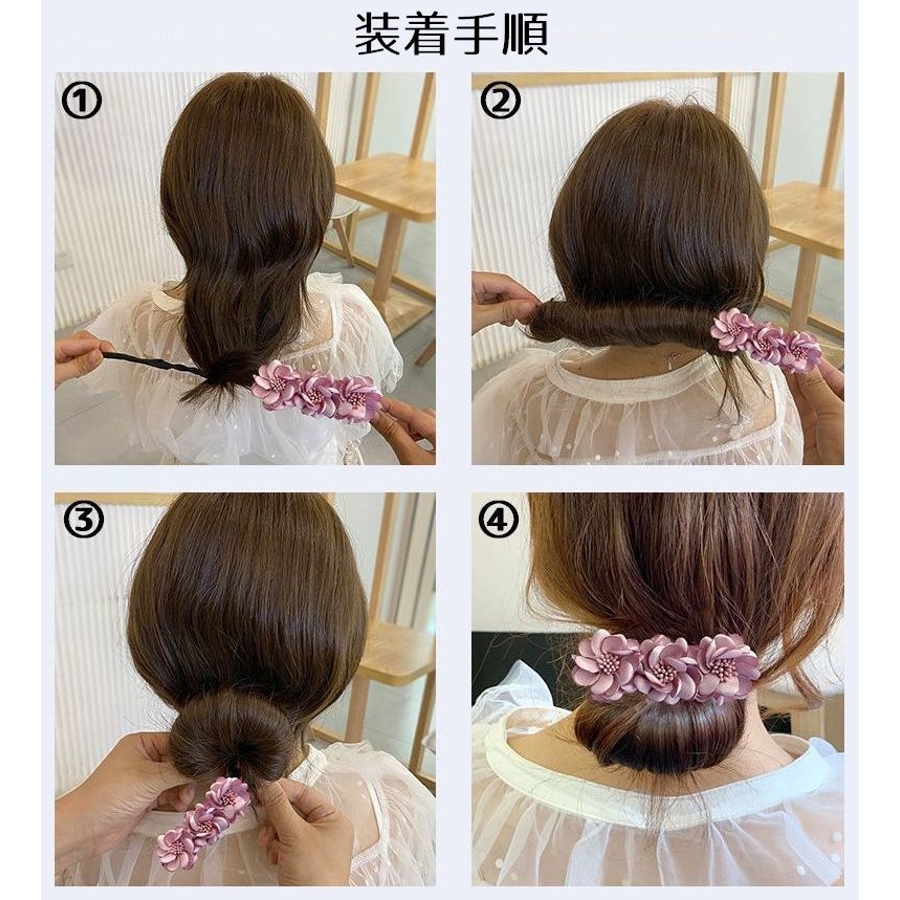 装着手順

①

②

③

④