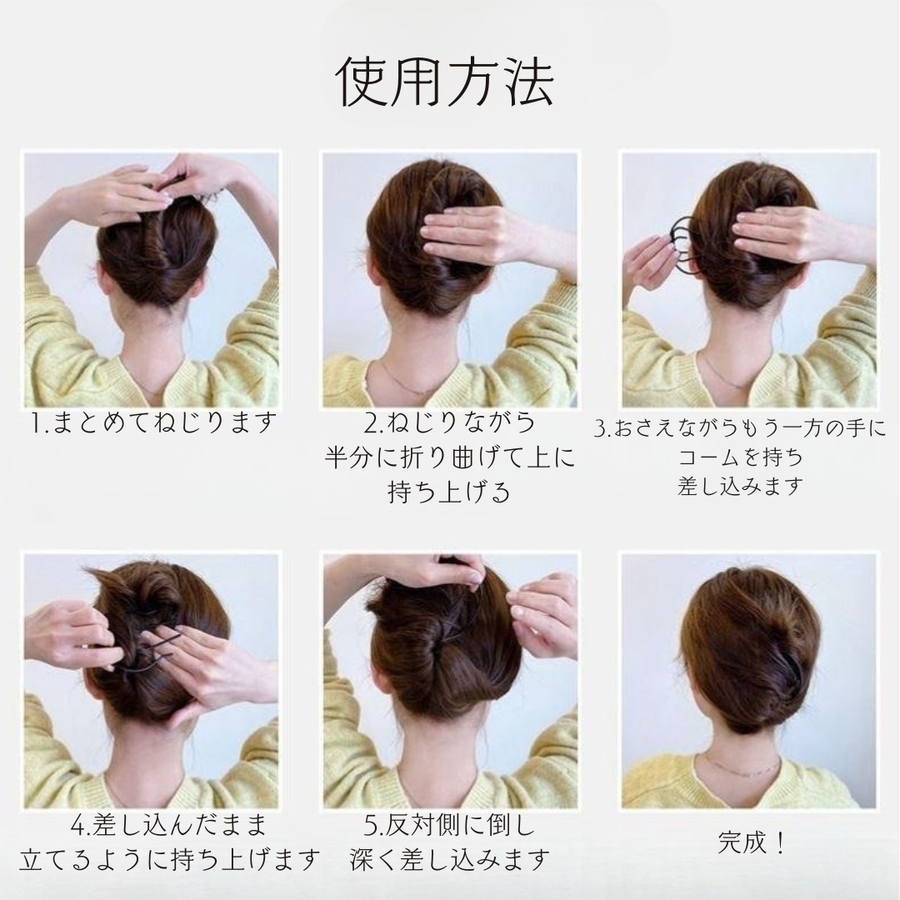 使用方法

1.まとめてねじります

2.ねじりながら
半分に折り曲げて上に
持ち上げる

3.おさえながらもう一方の手に
コームを持ち
差し込みます

4.差し込んだまま
立てるように持ち上げます

5.反対側に倒し
深く差し込みます

完成！