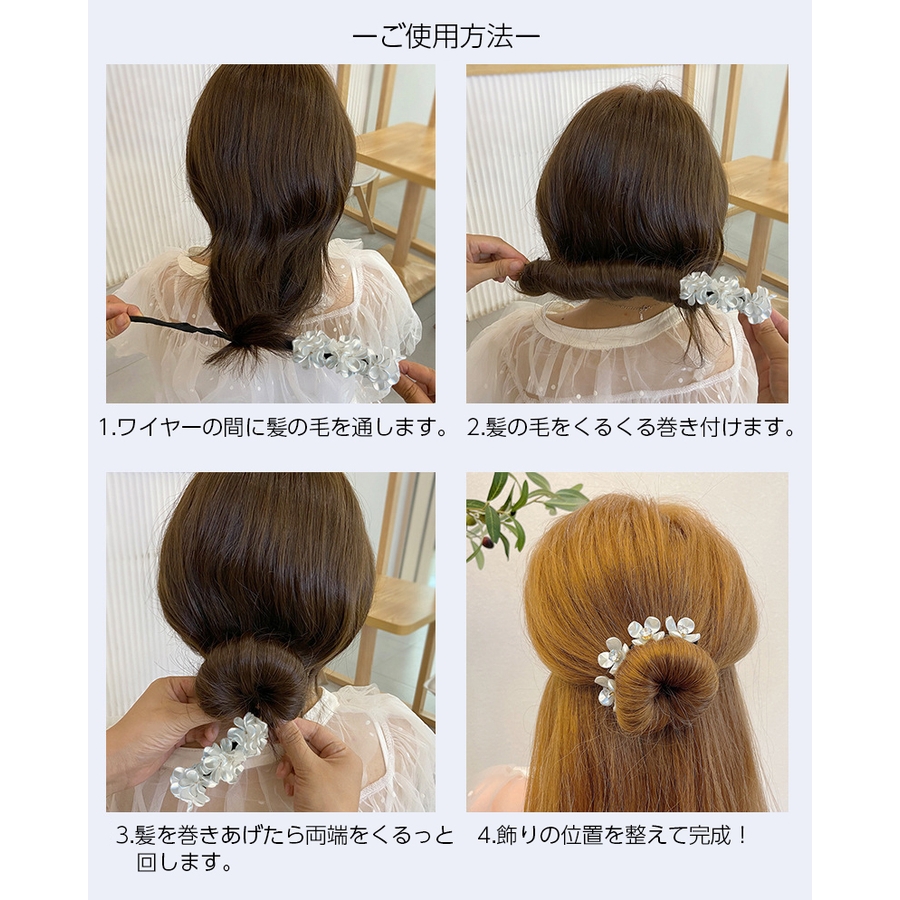 ーご使用方法ー

1.ワイヤーの間に髪の毛を通します。

2.髪の毛をくるくる巻き付けます。

3.髪を巻きあげたら両端をくるっと回します。

4.飾りの位置を整えて完成！