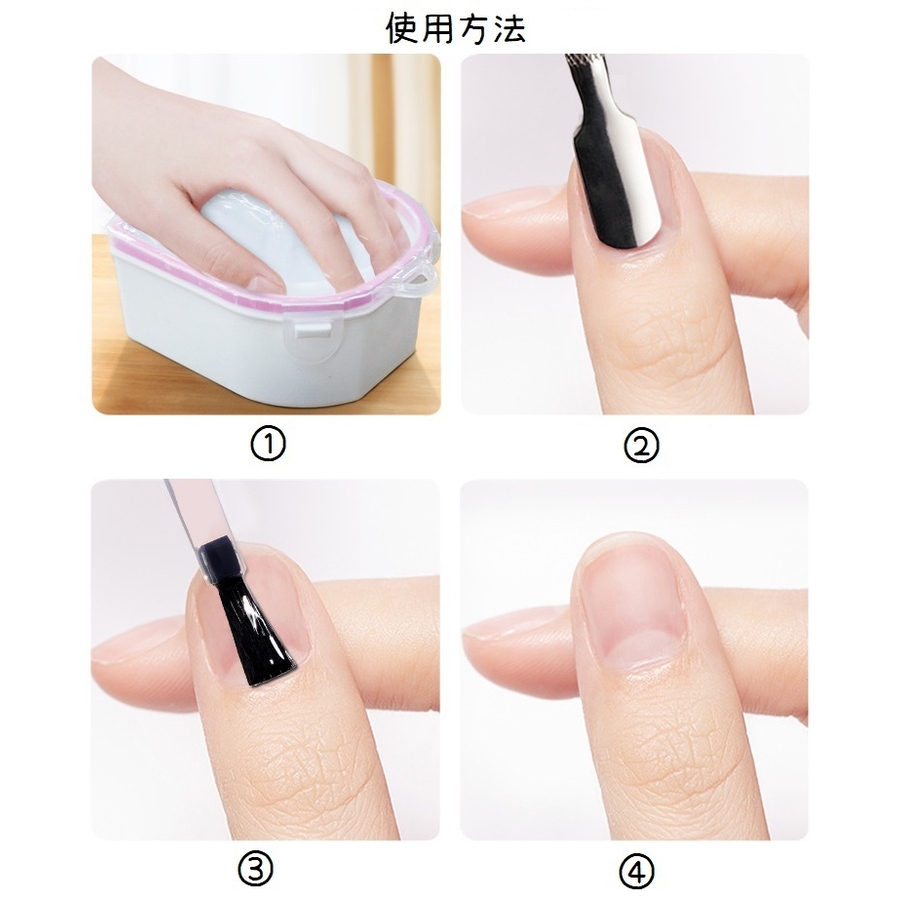 使用方法

①

②

③

④