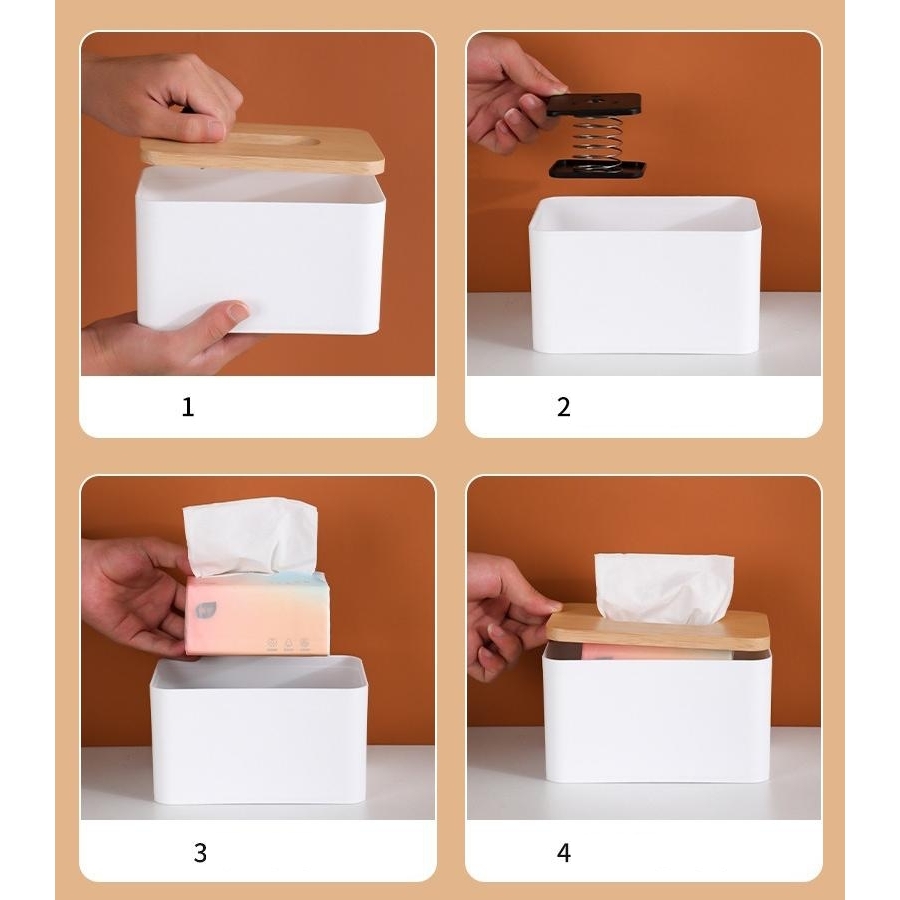 1

2

3

4