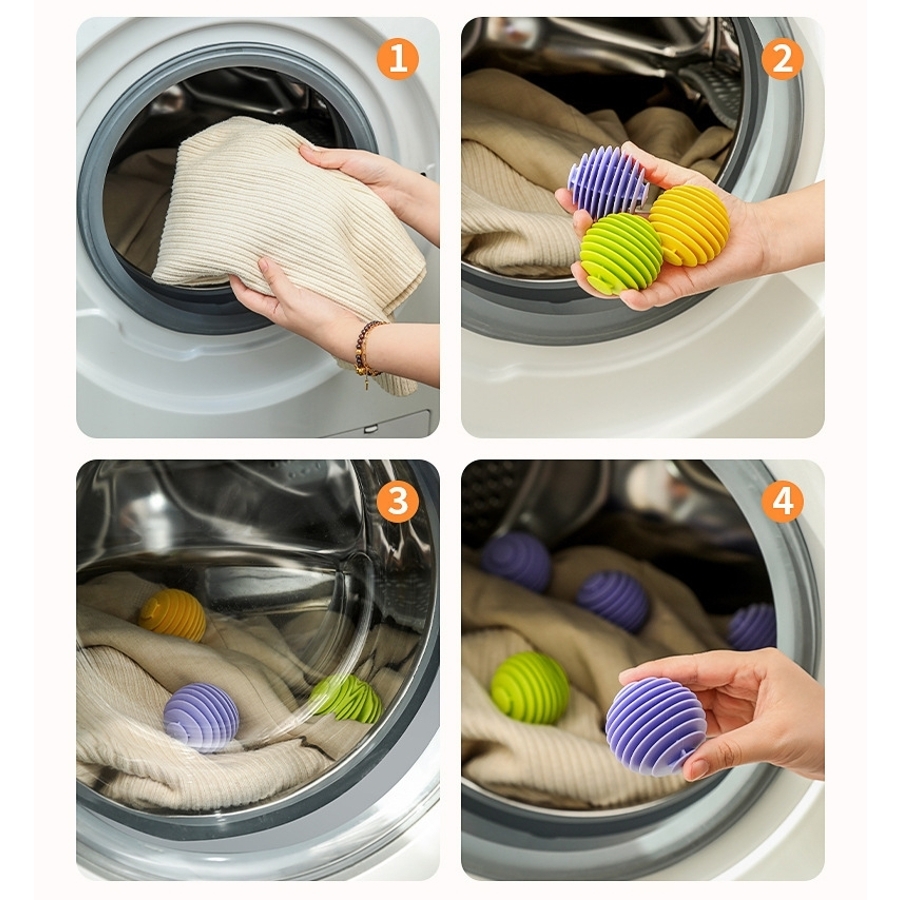 1

2

3

4