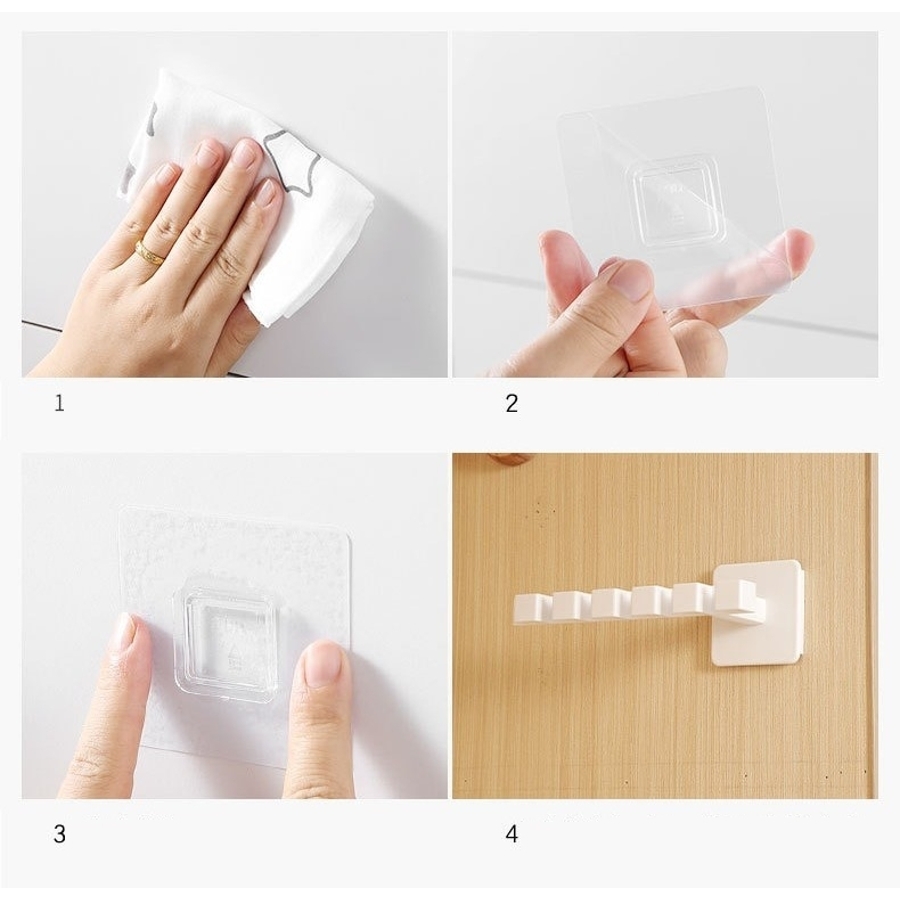 1

2

3

4