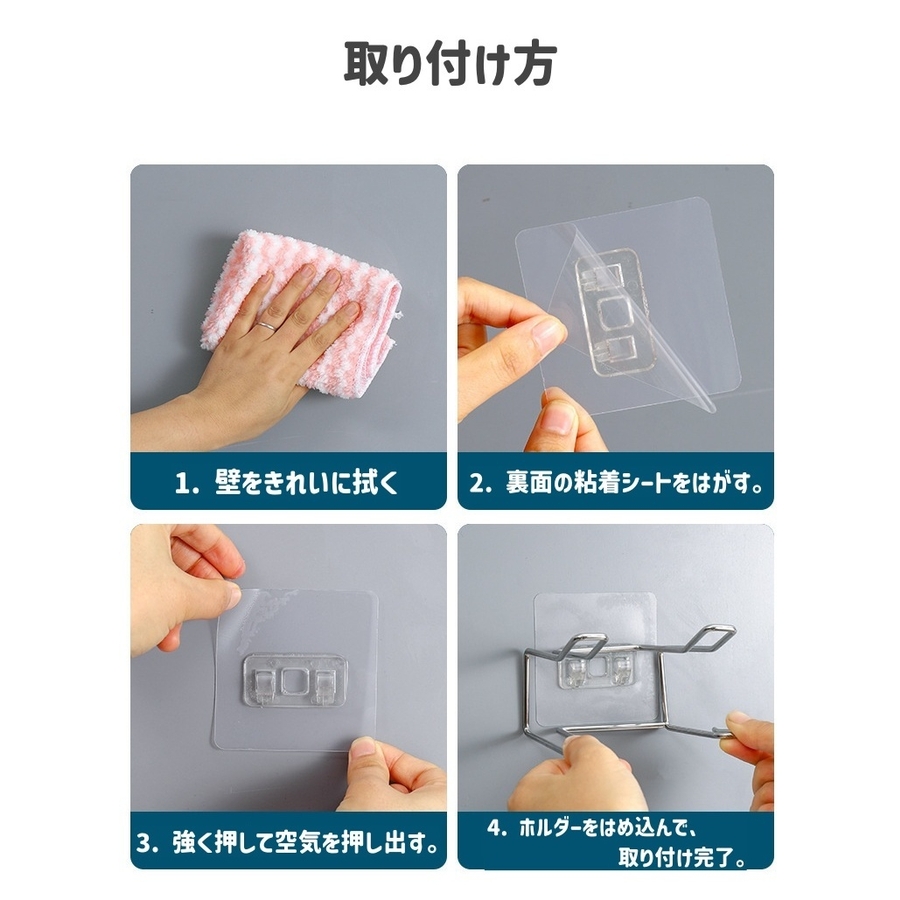 取り付け方

1. 壁をきれいに拭く

2. 裏面の粘着シートをはがす。

3. 強く押して空気を押し出す。

4. ホルダーをはめ込んで、取り付け完了。