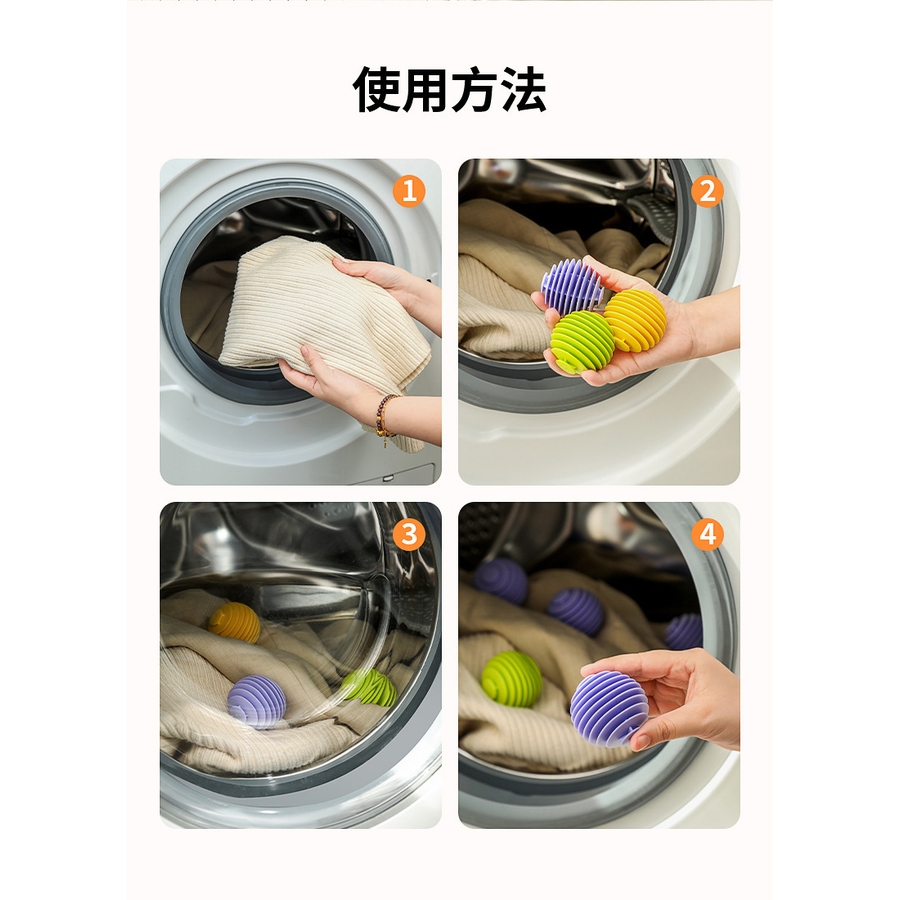 使用方法

1

2

3

4