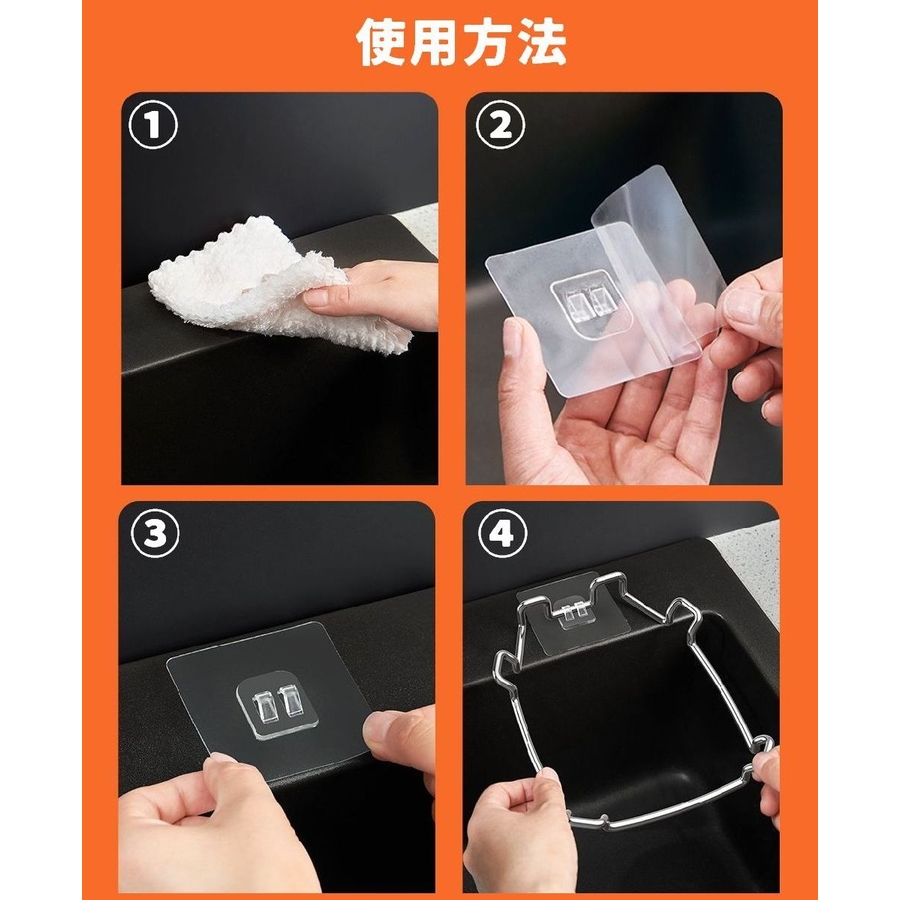 使用方法

①

②

③

④