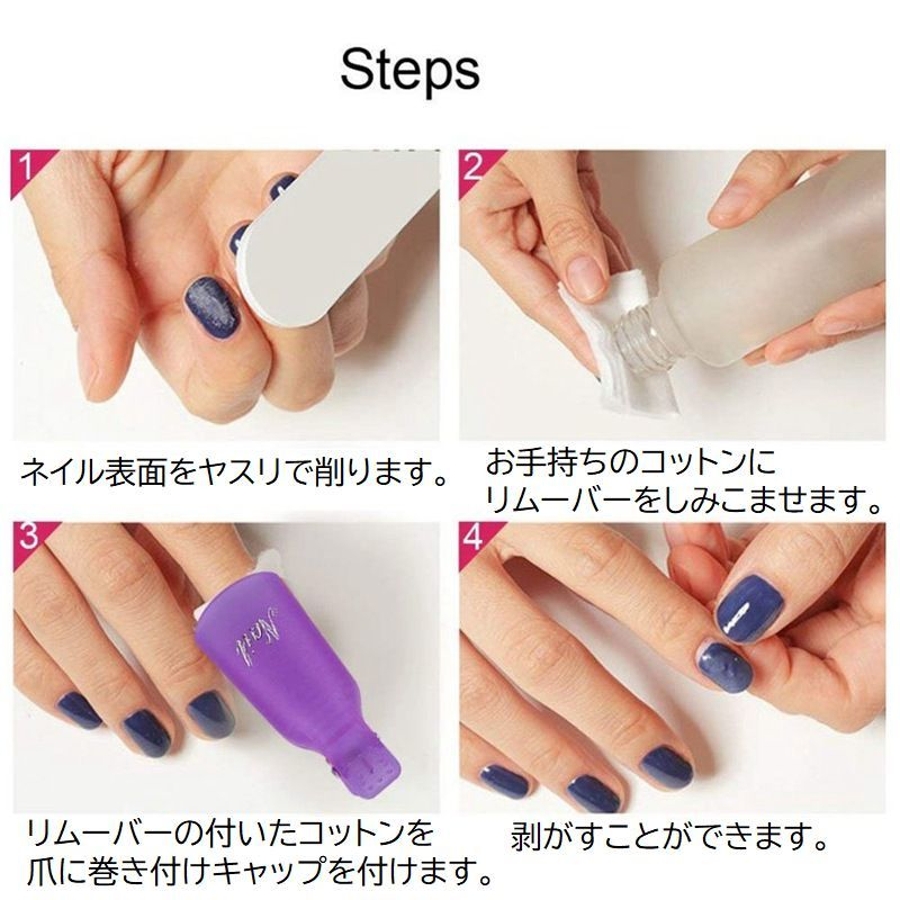 Steps

1

ネイル表面をヤスリで削ります。

2

お手持ちのコットンに
リムーバーをしみこませます。

3

Nail

リムーバーの付いたコットンを
爪に巻き付けキャップを付けます。

4

剥がすことができます。