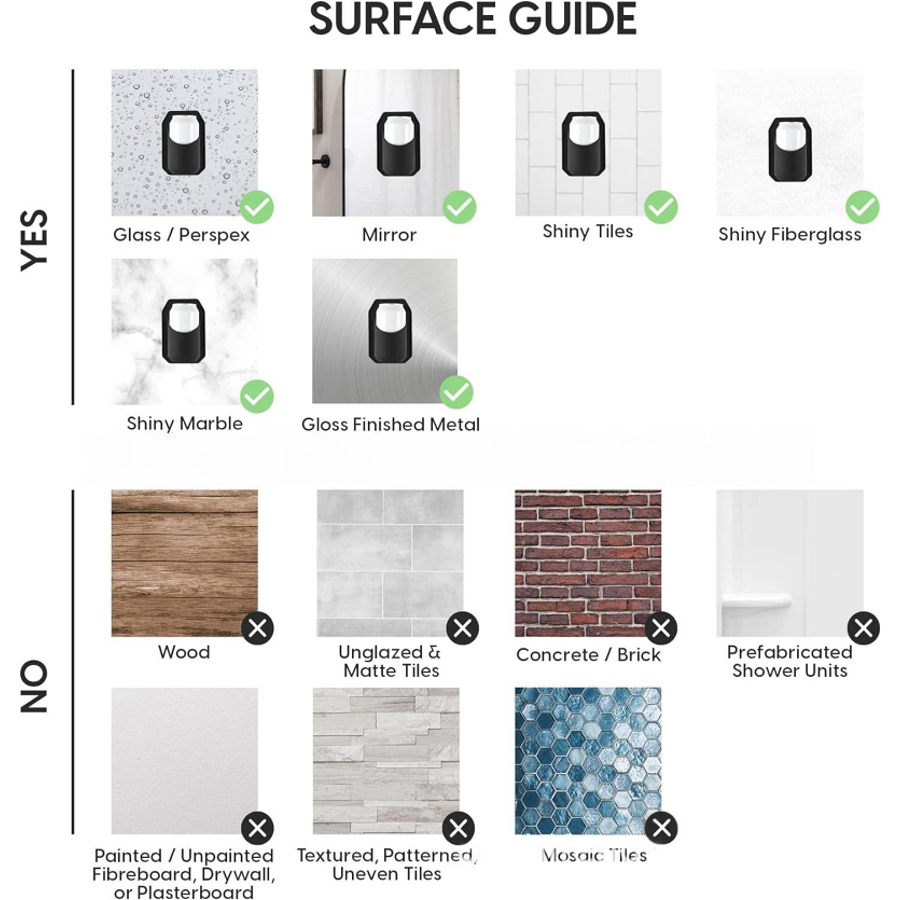 SURFACE GUIDE

YES

Glass / Perspex

Mirror

Shiny Tiles

Shiny Fiberglass

Shiny Marble

Gloss Finished Metal

NO

Wood

Unglazed & Matte Tiles

Concrete / Brick

Prefabricated Shower Units

Painted / Unpainted Fibreboard, Drywall, or Plasterboard

Textured, Patterned, Uneven Tiles

Mosaic Tiles