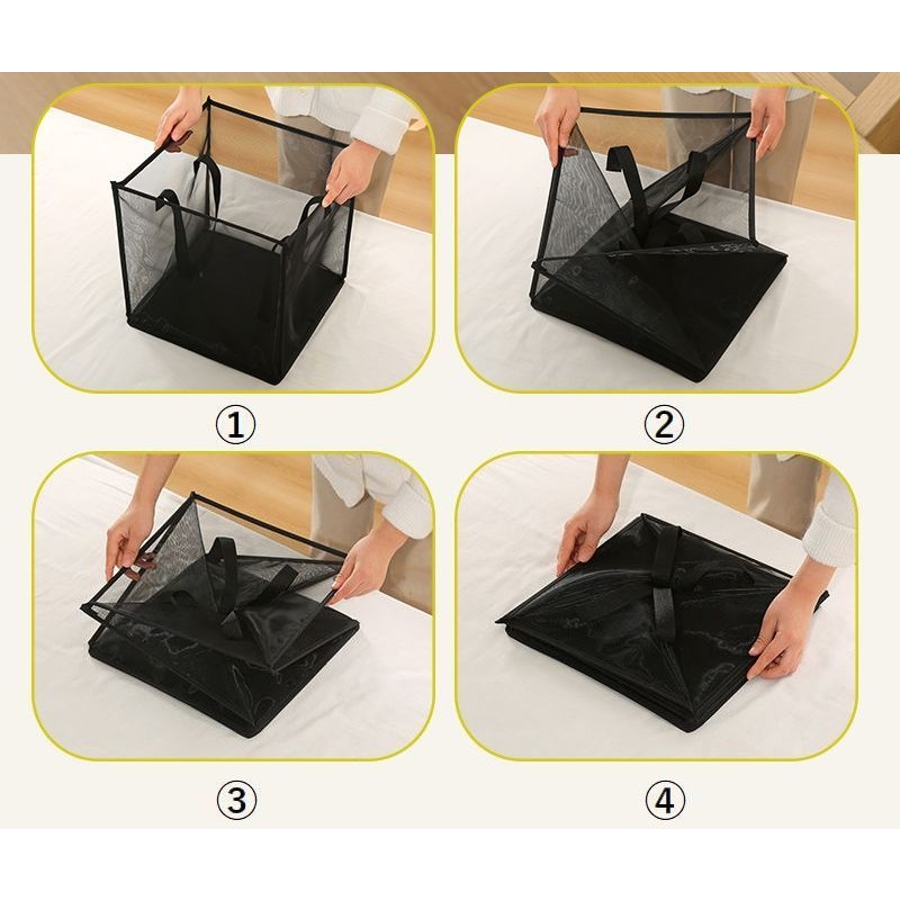 ①

②

③

④