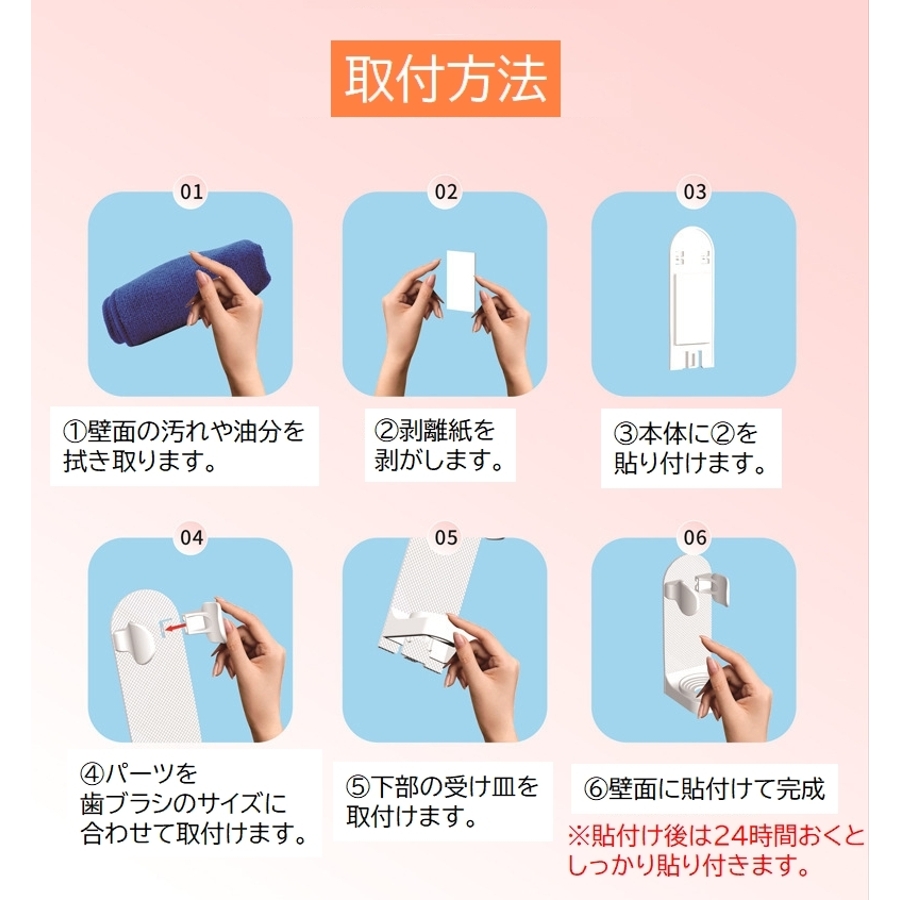 取付方法

01

①壁面の汚れや油分を拭き取ります。

02

②剥離紙を剥がします。

03

③本体に②を貼り付けます。

04

④パーツを歯ブラシのサイズに合わせて取付けます。

05

⑤下部の受け皿を取付けます。

06

⑥壁面に貼付けて完成

※貼付け後は24時間おくとしっかり貼り付きます。