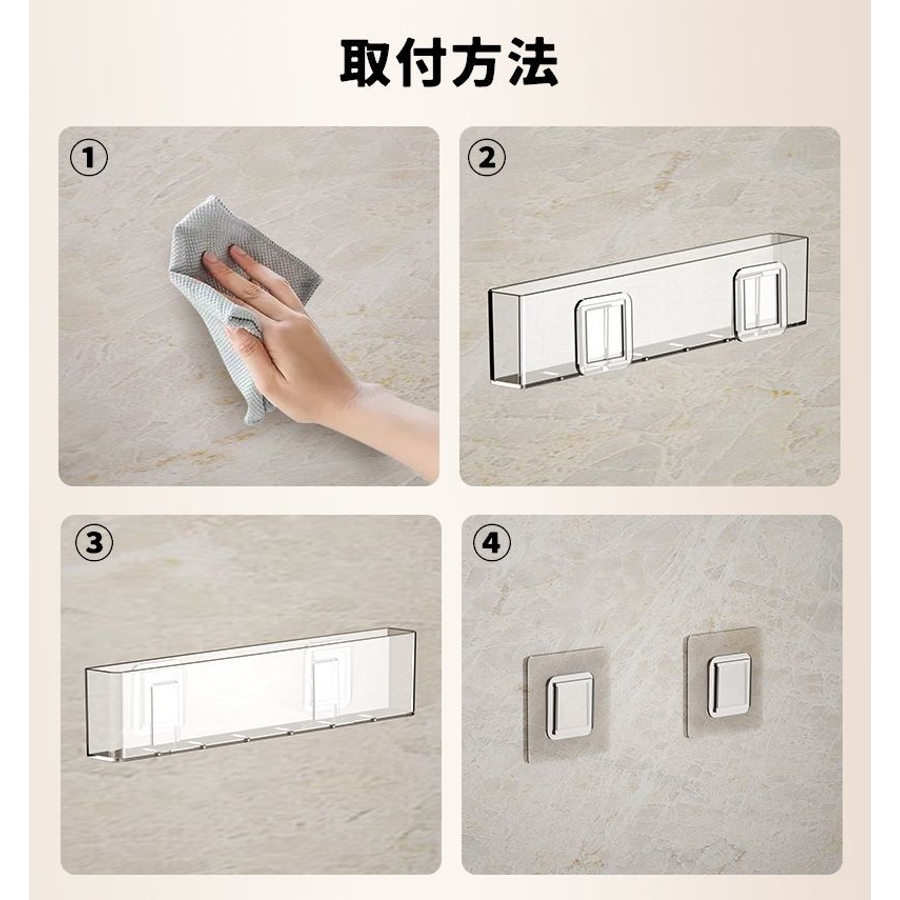 取付方法

①

②

③

④