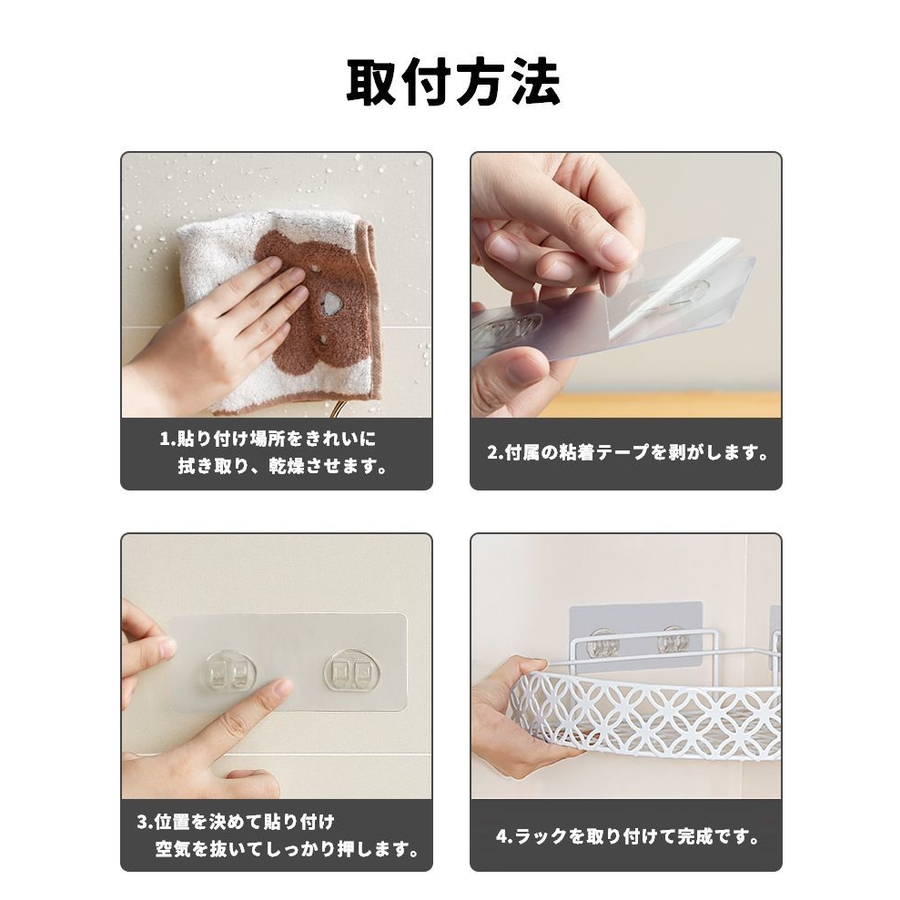 取付方法

1.貼り付け場所をきれいに拭き取り、乾燥させます。

2.付属の粘着テープを剥がします。

3.位置を決めて貼り付け空気を抜いてしっかり押します。

4.ラックを取り付けて完成です。