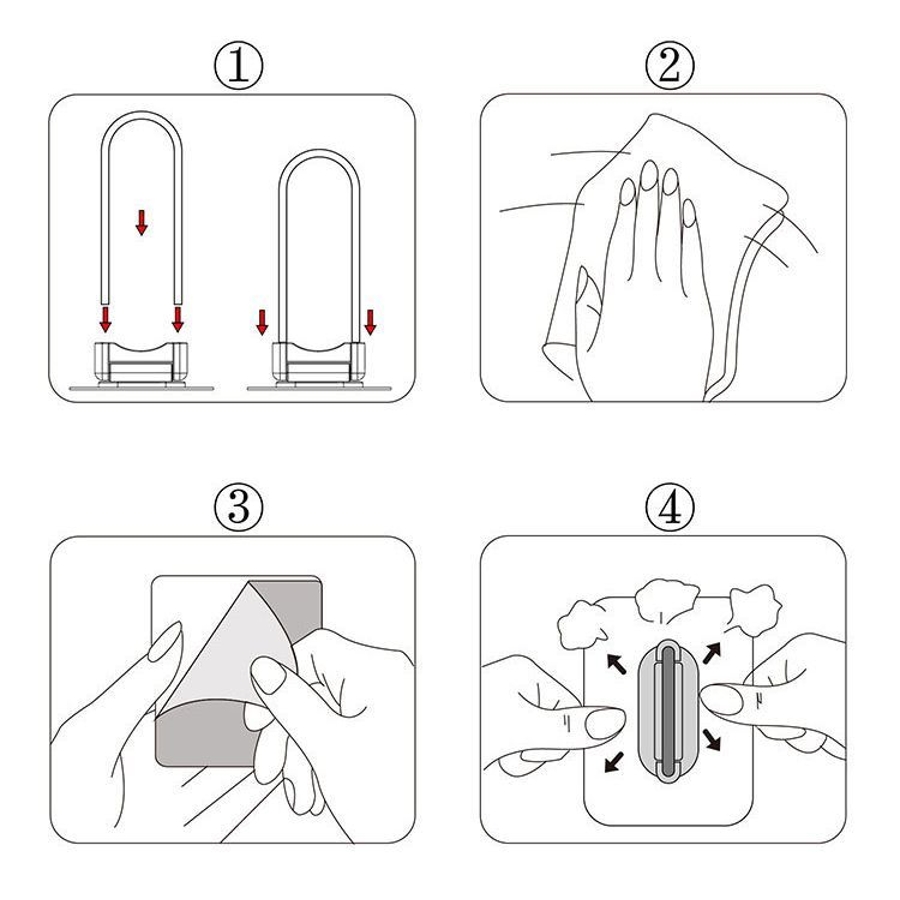 ①

②

③

④