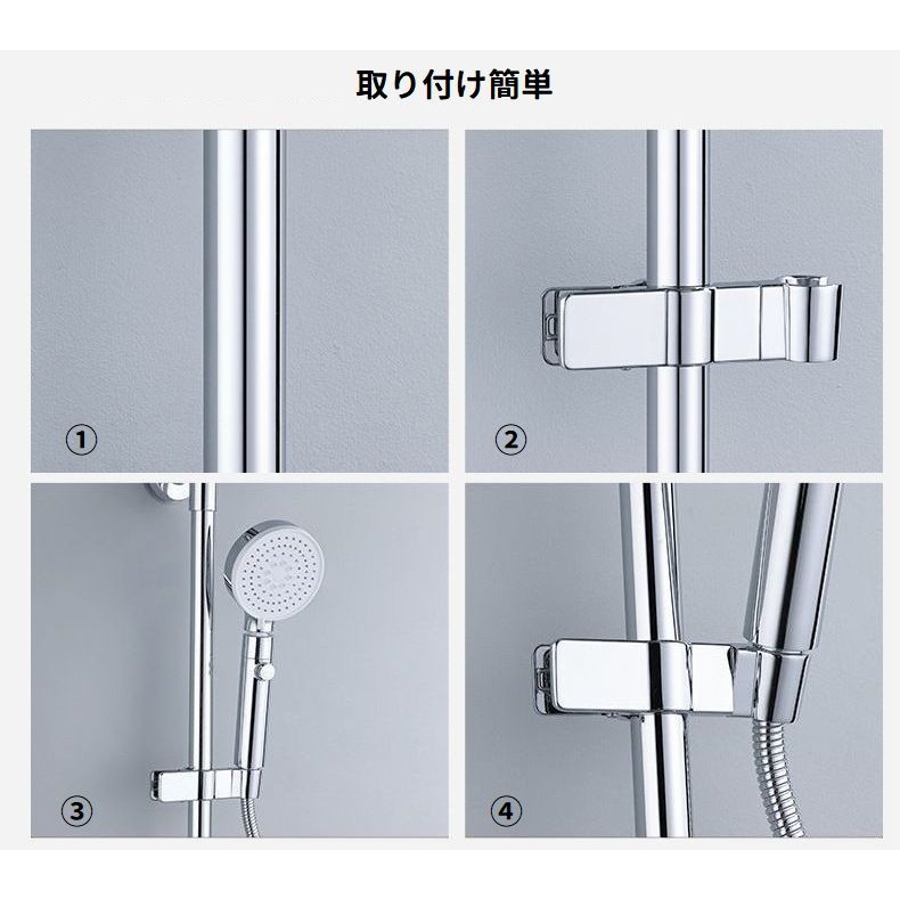 取り付け簡単

①

②

③

④