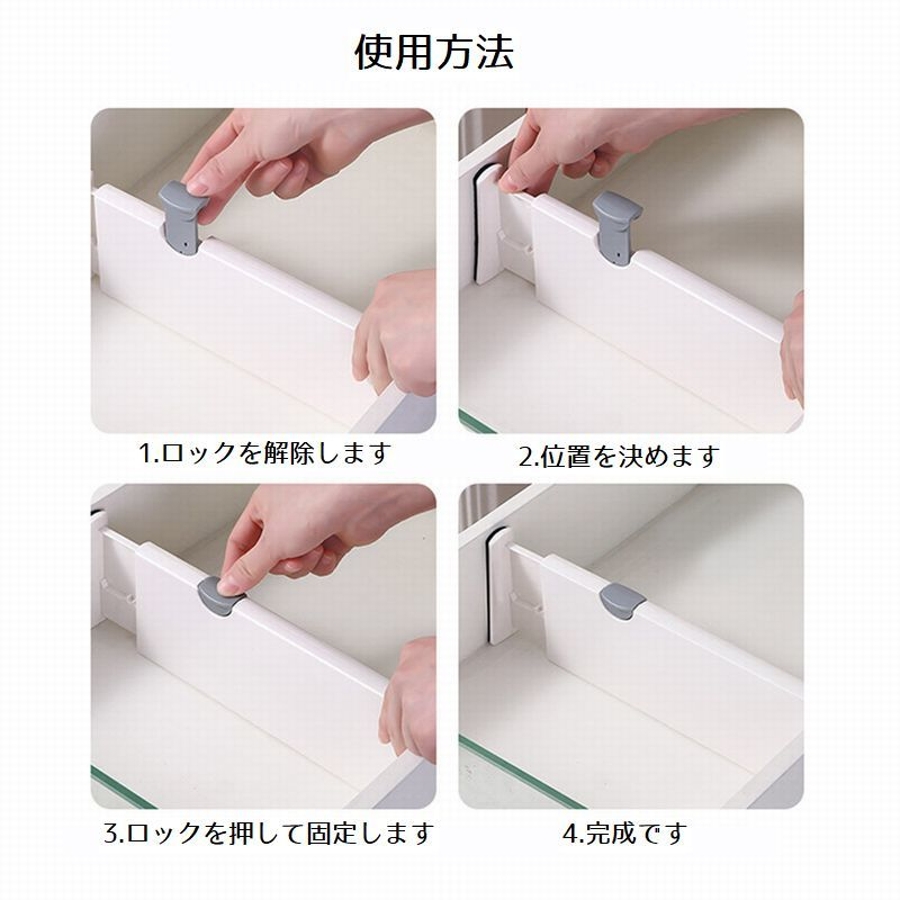 使用方法

1.ロックを解除します

2.位置を決めます

3.ロックを押して固定します

4.完成です