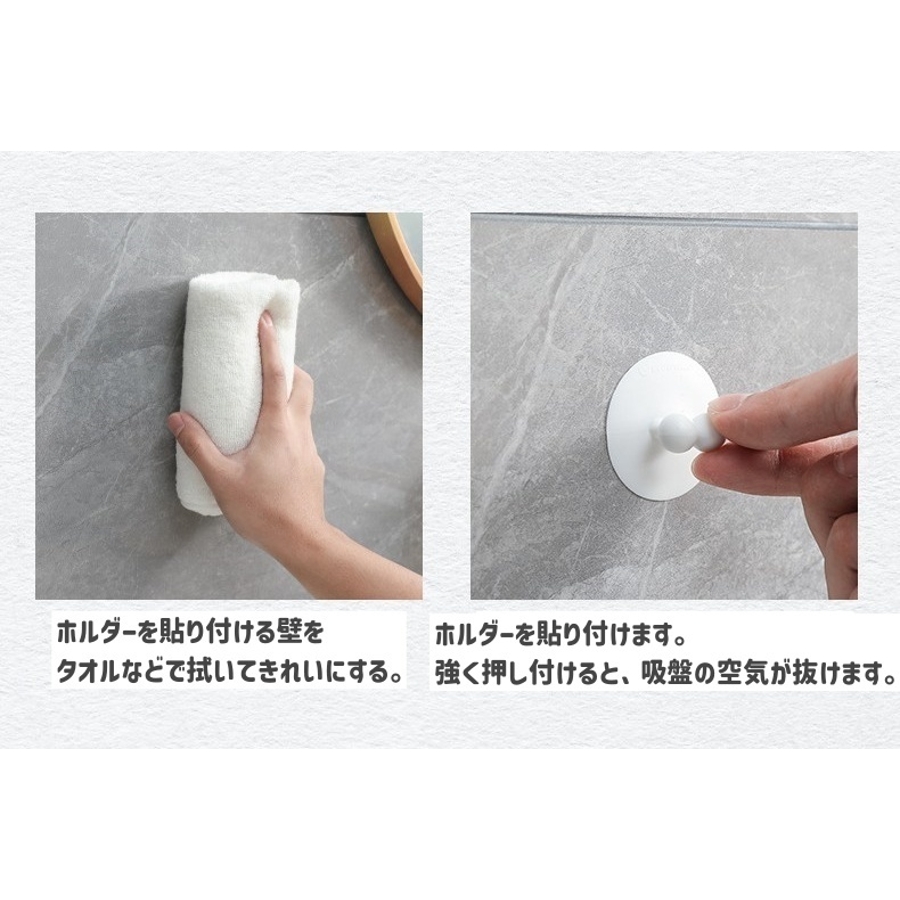 ホルダーを貼り付ける壁を
タオルなどで拭いてきれいにする。

ホルダーを貼り付けます。
強く押し付けると、吸盤の空気が抜けます。